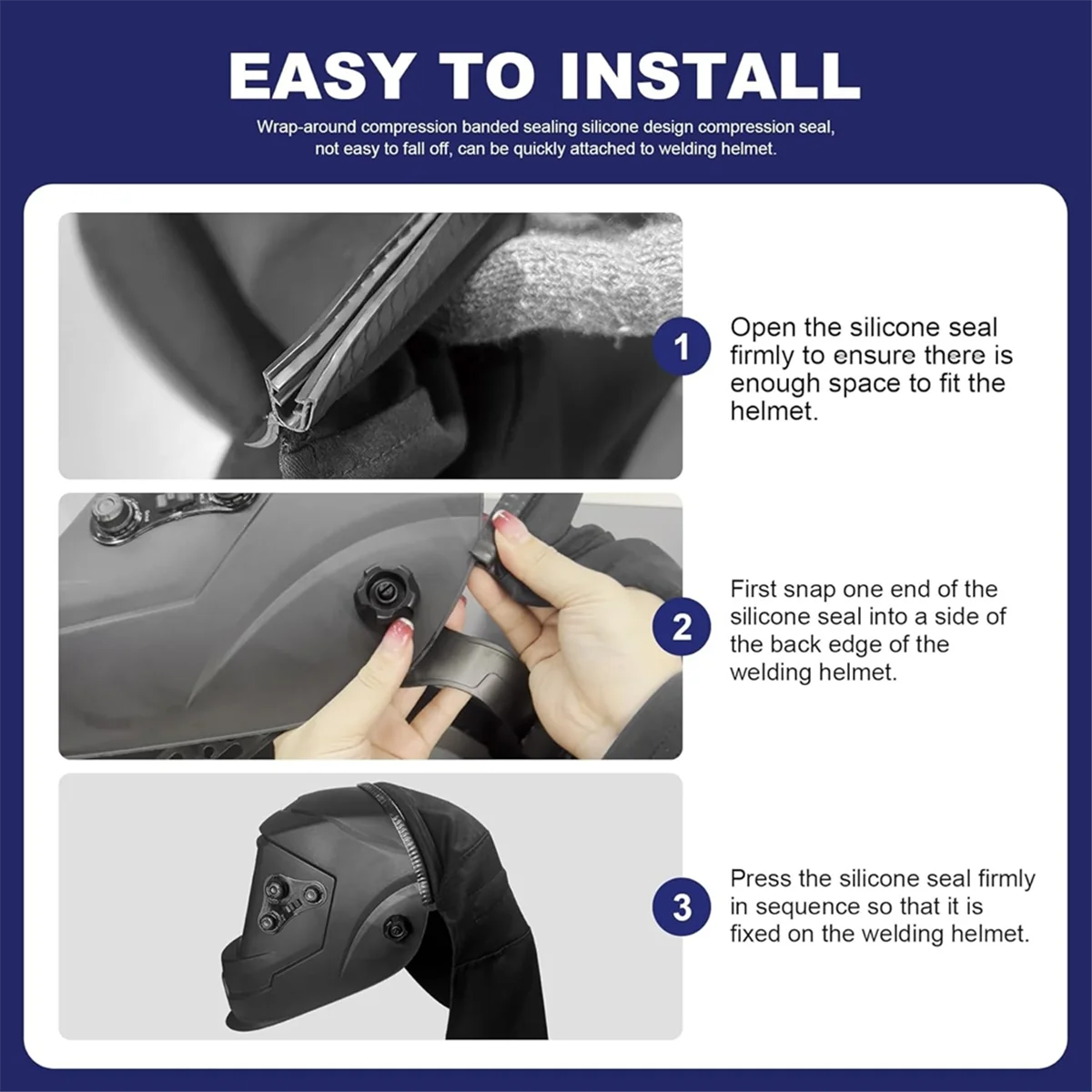 EASY TO INSTALL

Wrap-around compression banded sealing silicone design compression seal, not easy to fall off, can be quickly attached to welding helmet.

1

Open the silicone seal firmly to ensure there is enough space to fit the helmet.

2

First snap one end of the silicone seal into a side of the back edge of the welding helmet.

3

Press the silicone seal firmly in sequence so that it is fixed on the welding helmet.