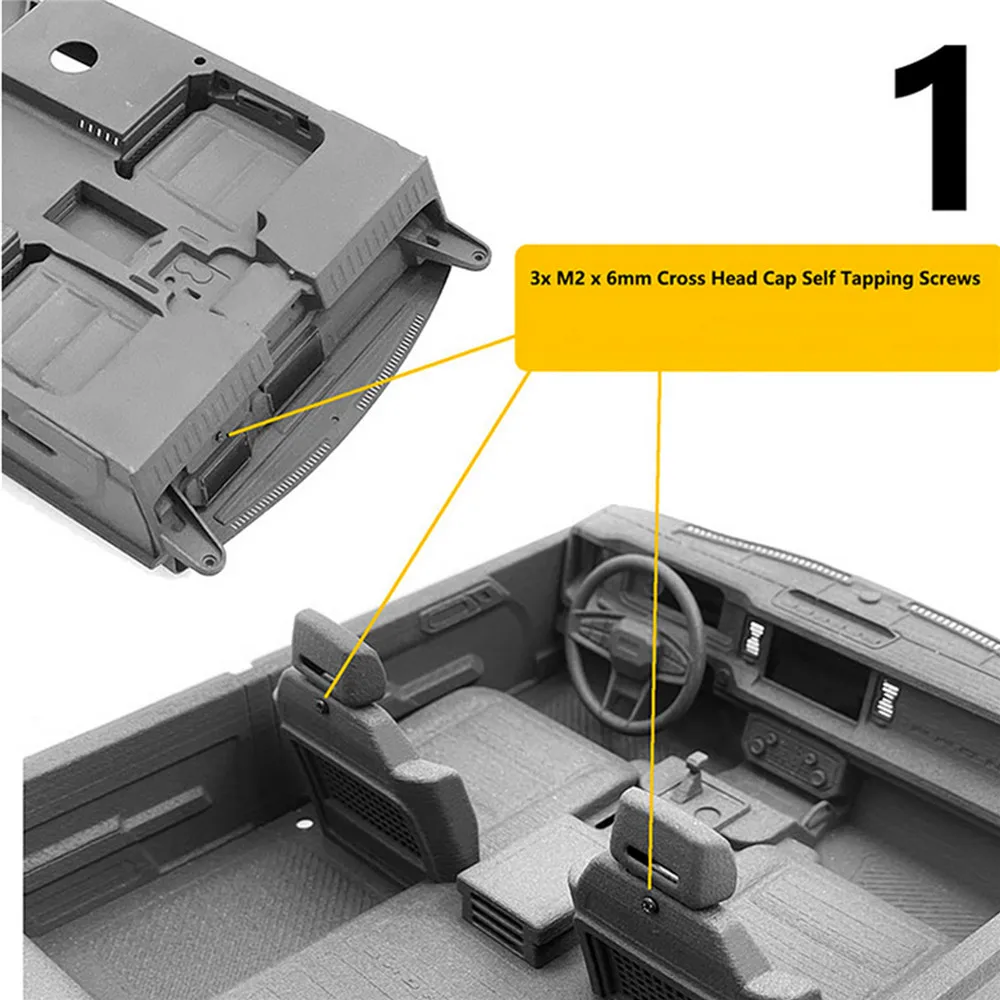 1

3x M2 x 6mm Cross Head Cap Self Tapping Screws