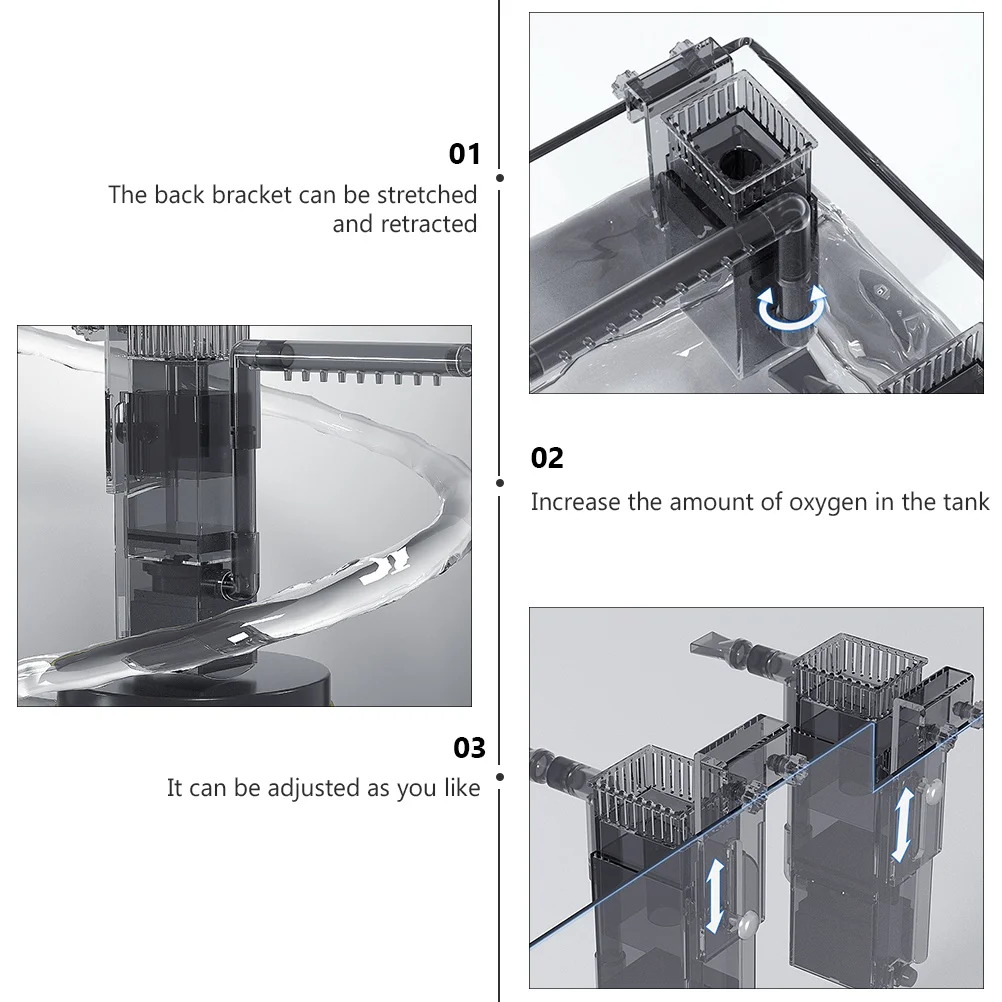 01
The back bracket can be stretched and retracted

02
Increase the amount of oxygen in the tank

03
It can be adjusted as you like