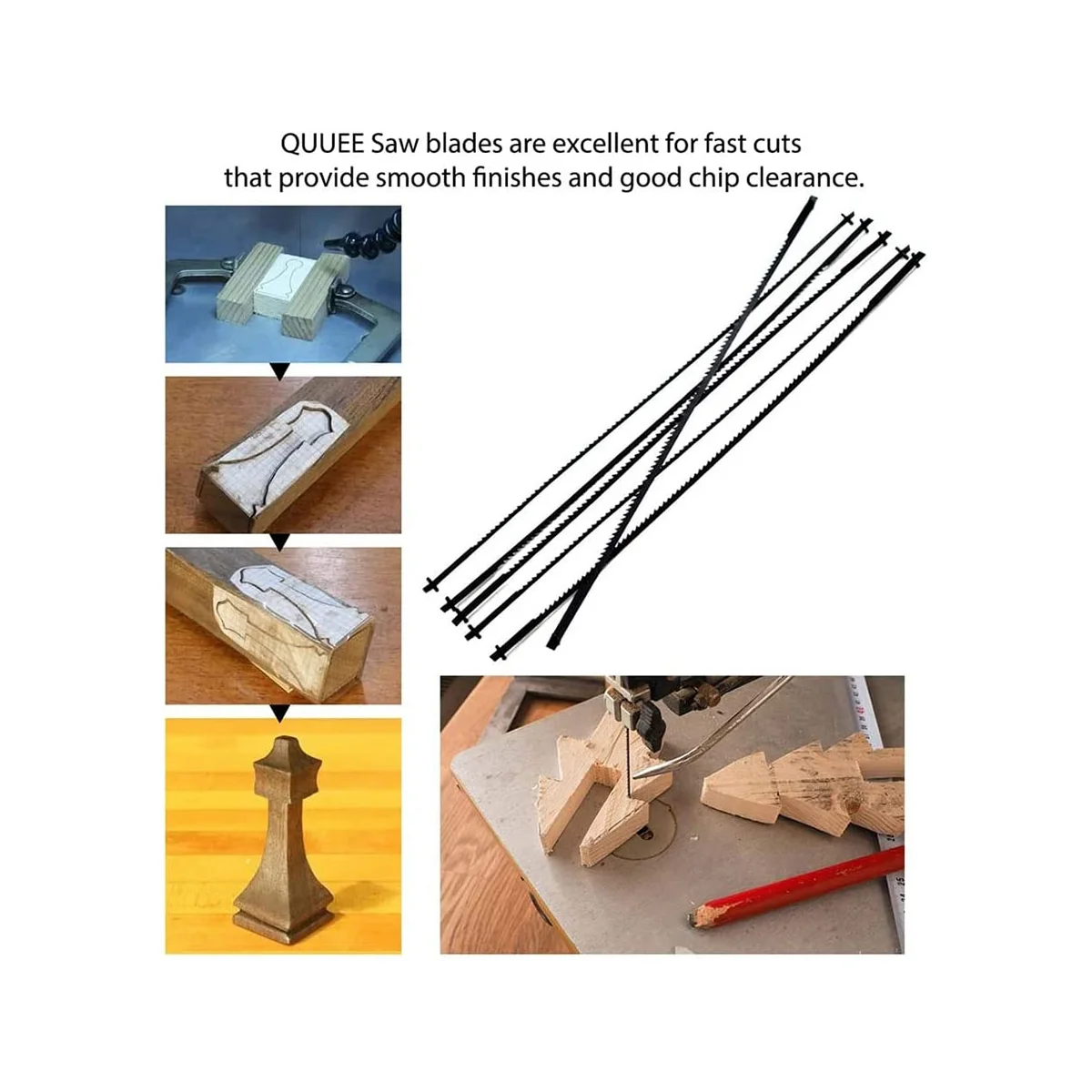 QUUEE Saw blades are excellent for fast cuts that provide smooth finishes and good chip clearance.