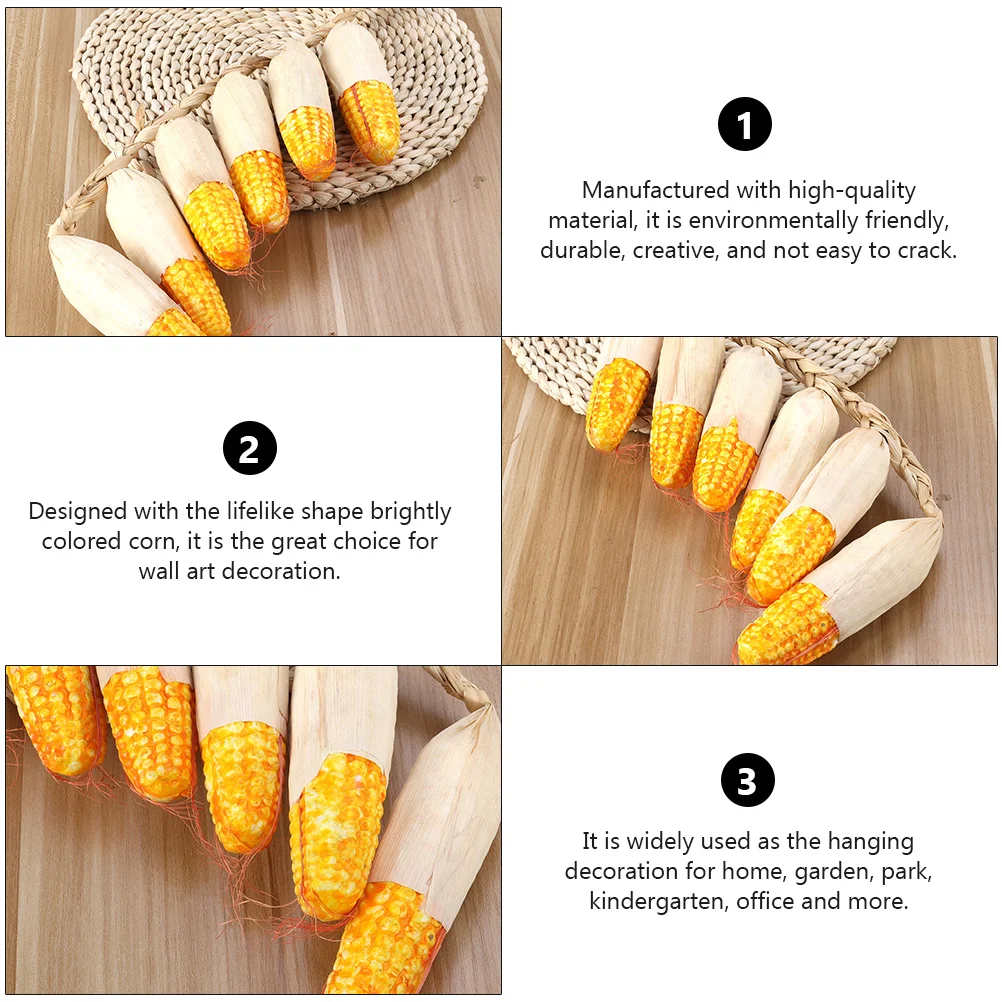 1

Manufactured with high-quality material, it is environmentally friendly, durable, creative, and not easy to crack.

2

Designed with the lifelike shape brightly colored corn, it is the great choice for wall art decoration.

3

It is widely used as the hanging decoration for home, garden, park, kindergarten, office and more.