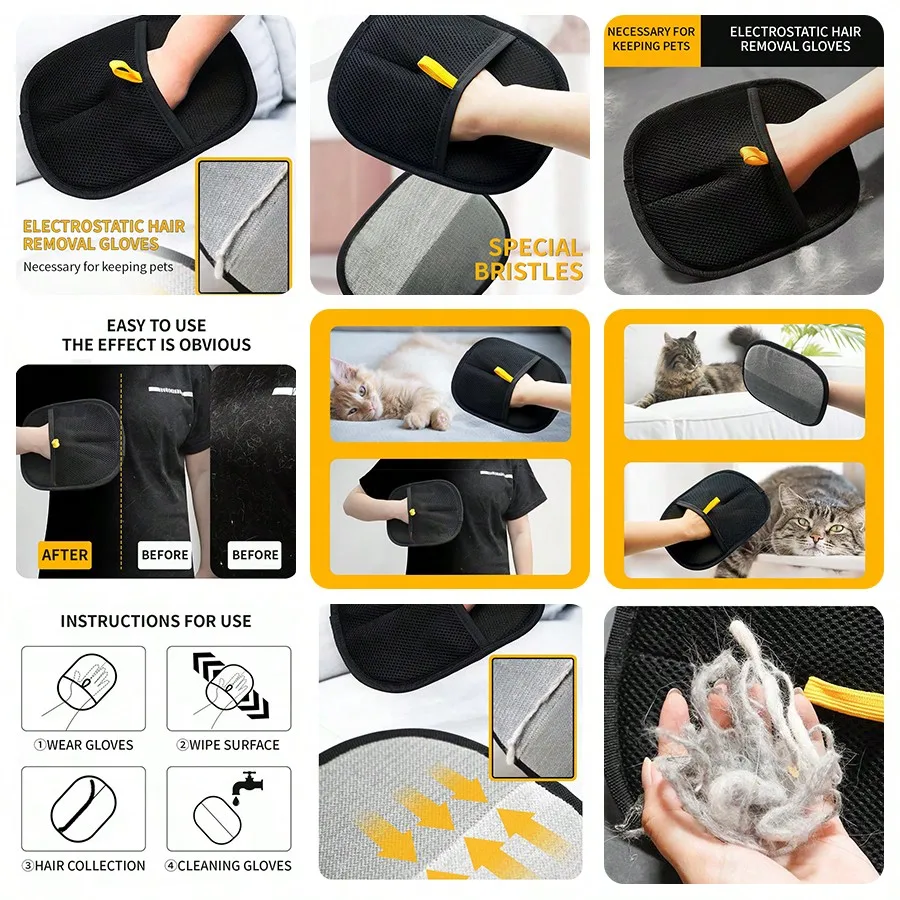 ELECTROSTATIC HAIR REMOVAL GLOVES
Necessary for keeping pets

SPECIAL BRISTLES

NECESSARY FOR KEEPING PETS

ELECTROSTATIC HAIR REMOVAL GLOVES

EASY TO USE
THE EFFECT IS OBVIOUS

AFTER
BEFORE
BEFORE

INSTRUCTIONS FOR USE

①WEAR GLOVES
②WIPE SURFACE
③HAIR COLLECTION
④CLEANING GLOVES