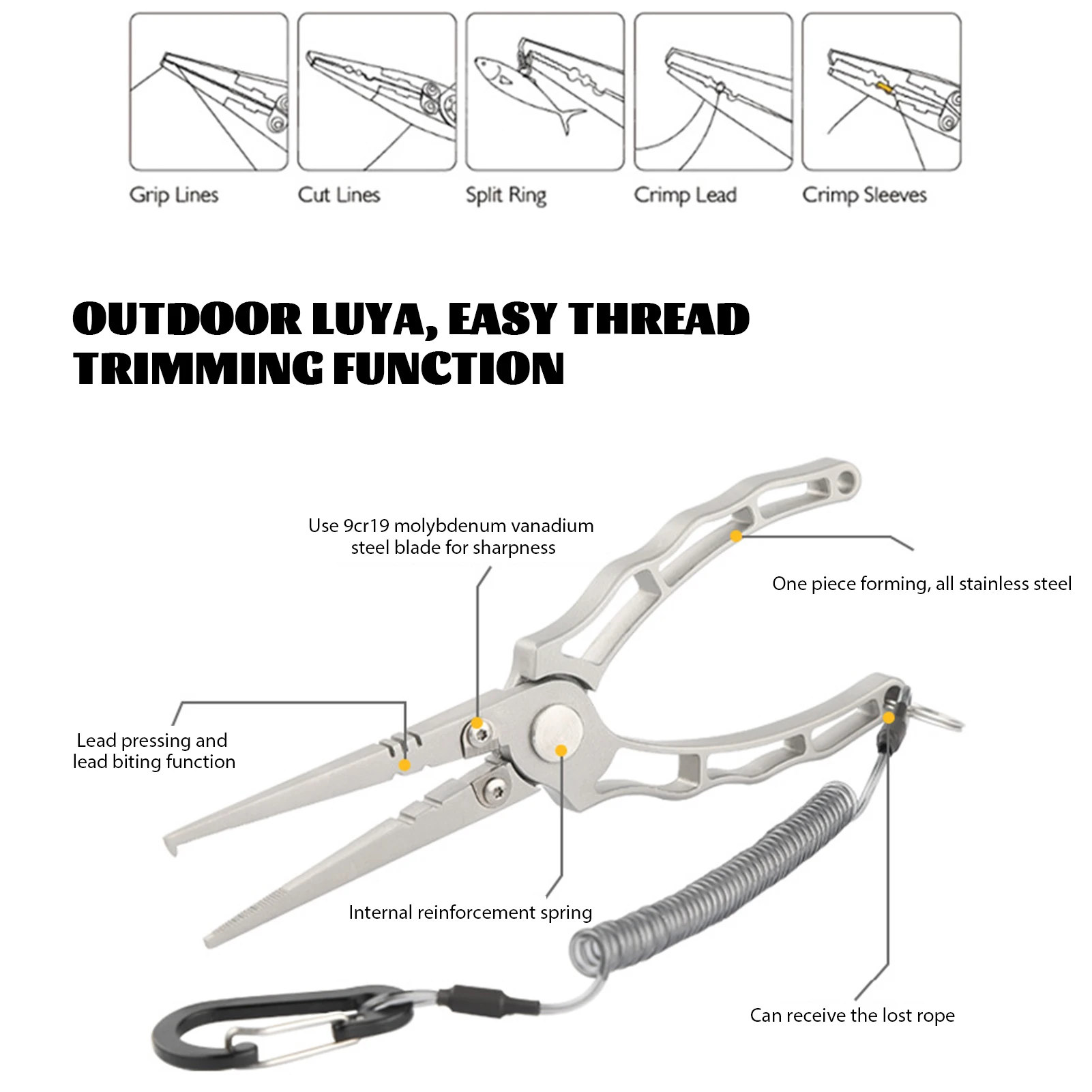 Grip Lines
Cut Lines
Split Ring
Crimp Lead
Crimp Sleeves

OUTDOOR LUYA, EASY THREAD TRIMMING FUNCTION

Use 9cr19 molybdenum vanadium steel blade for sharpness

One piece forming, all stainless steel

Lead pressing and lead biting function

Internal reinforcement spring

Can receive the lost rope