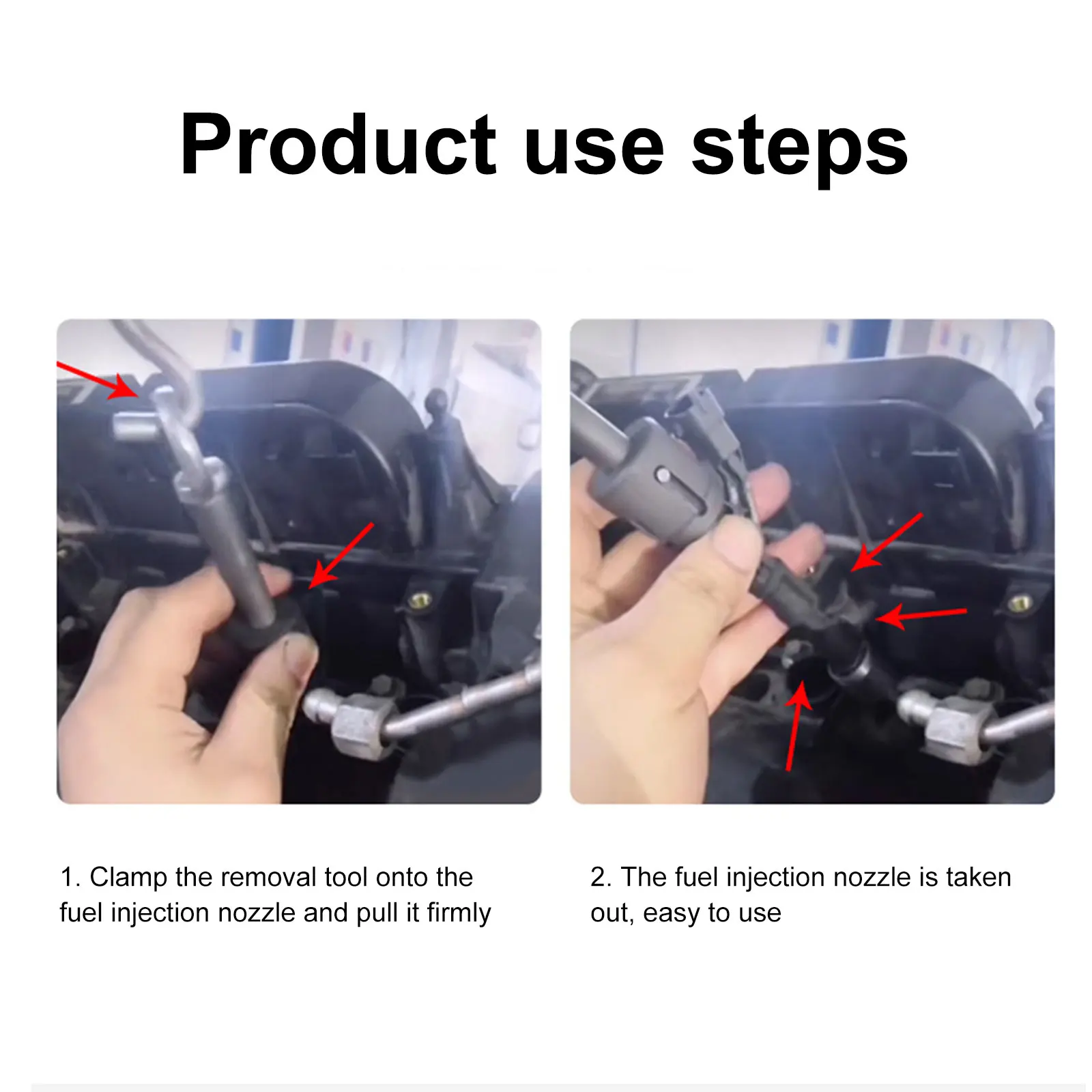 Product use steps

1. Clamp the removal tool onto the fuel injection nozzle and pull it firmly

2. The fuel injection nozzle is taken out, easy to use