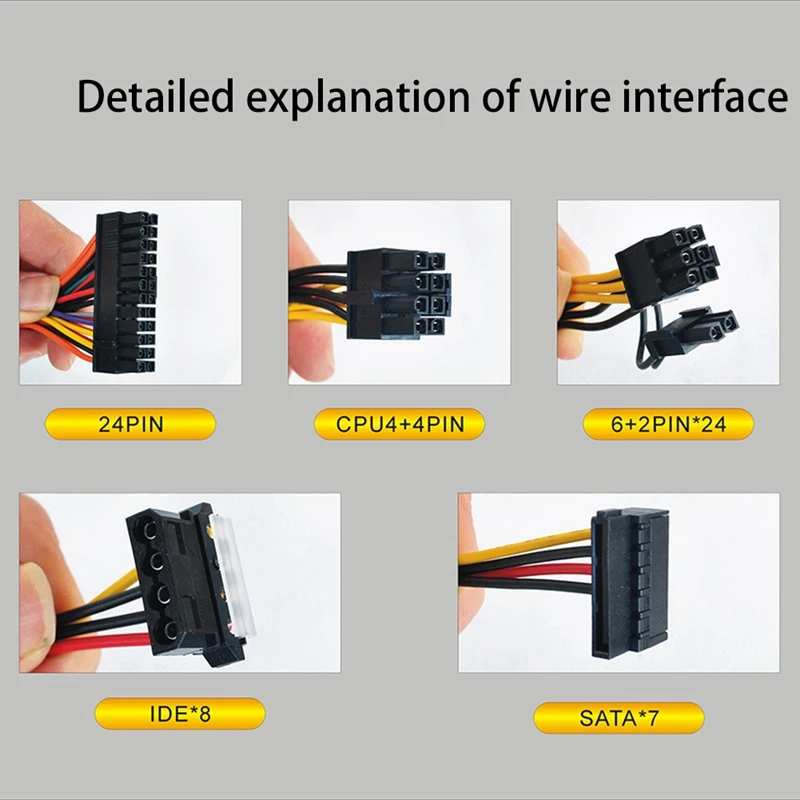 Detailed explanation of wire interface

24PIN

CPU4+4PIN

6+2PIN*24

IDE*8

SATA*7