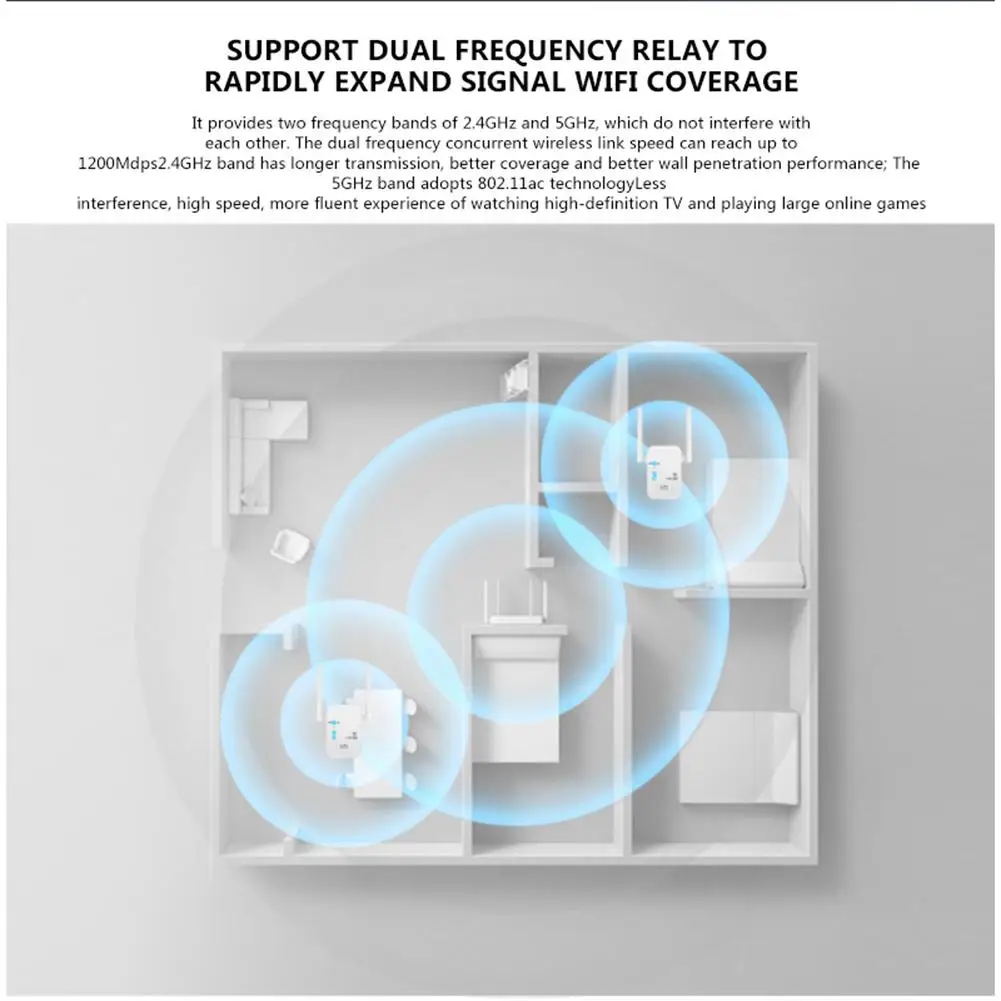 SUPPORT DUAL FREQUENCY RELAY TO RAPIDLY EXPAND SIGNAL WIFI COVERAGE

It provides two frequency bands of 2.4GHz and 5GHz, which do not interfere with each other. The dual frequency concurrent wireless link speed can reach up to 1200Mdps2.4GHz band has longer transmission, better coverage and better wall penetration performance; The 5GHz band adopts 802.11ac technologyLess interference, high speed, more fluent experience of watching high-definition TV and playing large online games