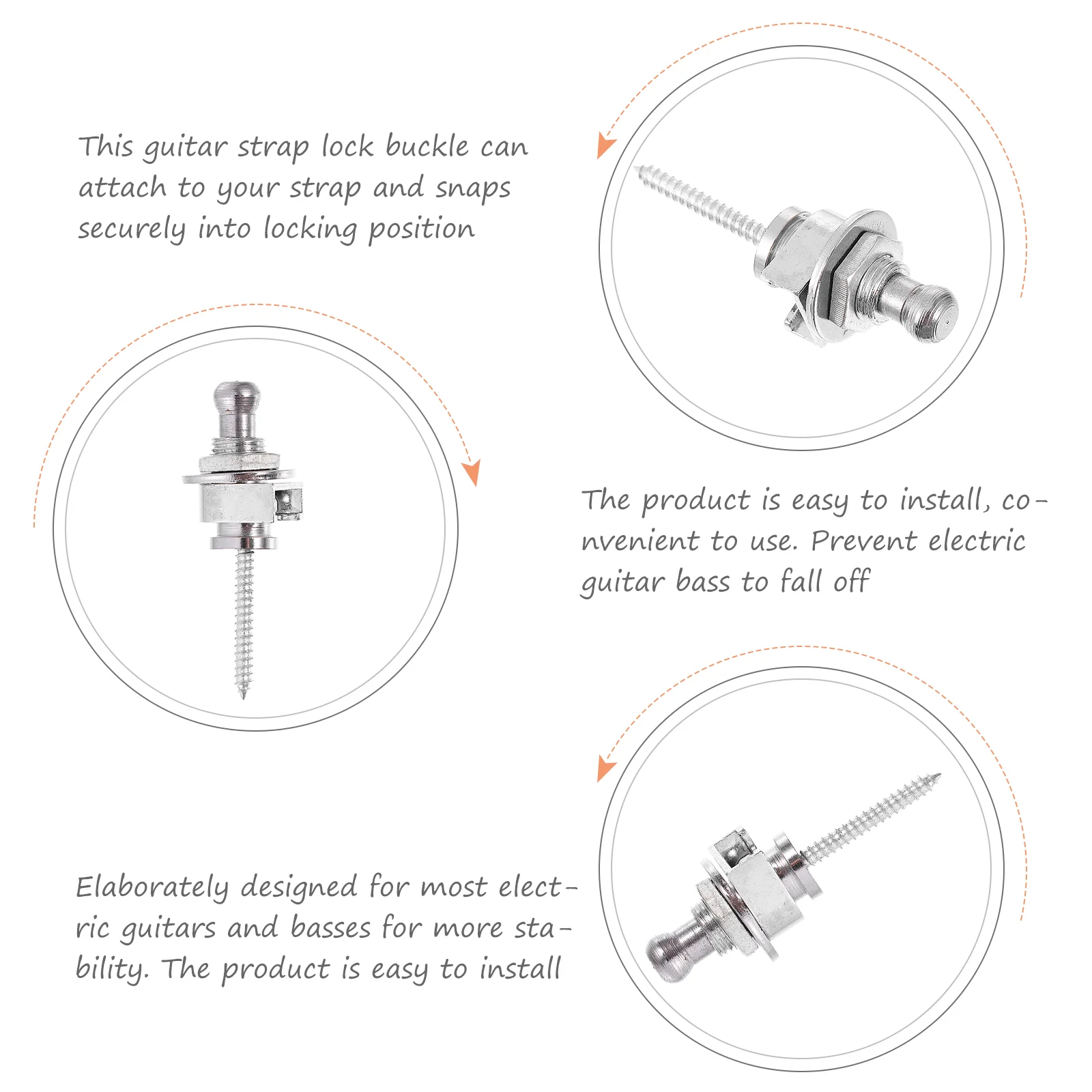 This guitar strap lock buckle can attach to your strap and snaps securely into locking position

The product is easy to install, convenient to use. Prevent electric guitar bass to fall off

Elaborately designed for most electric guitars and basses for more stability. The product is easy to install