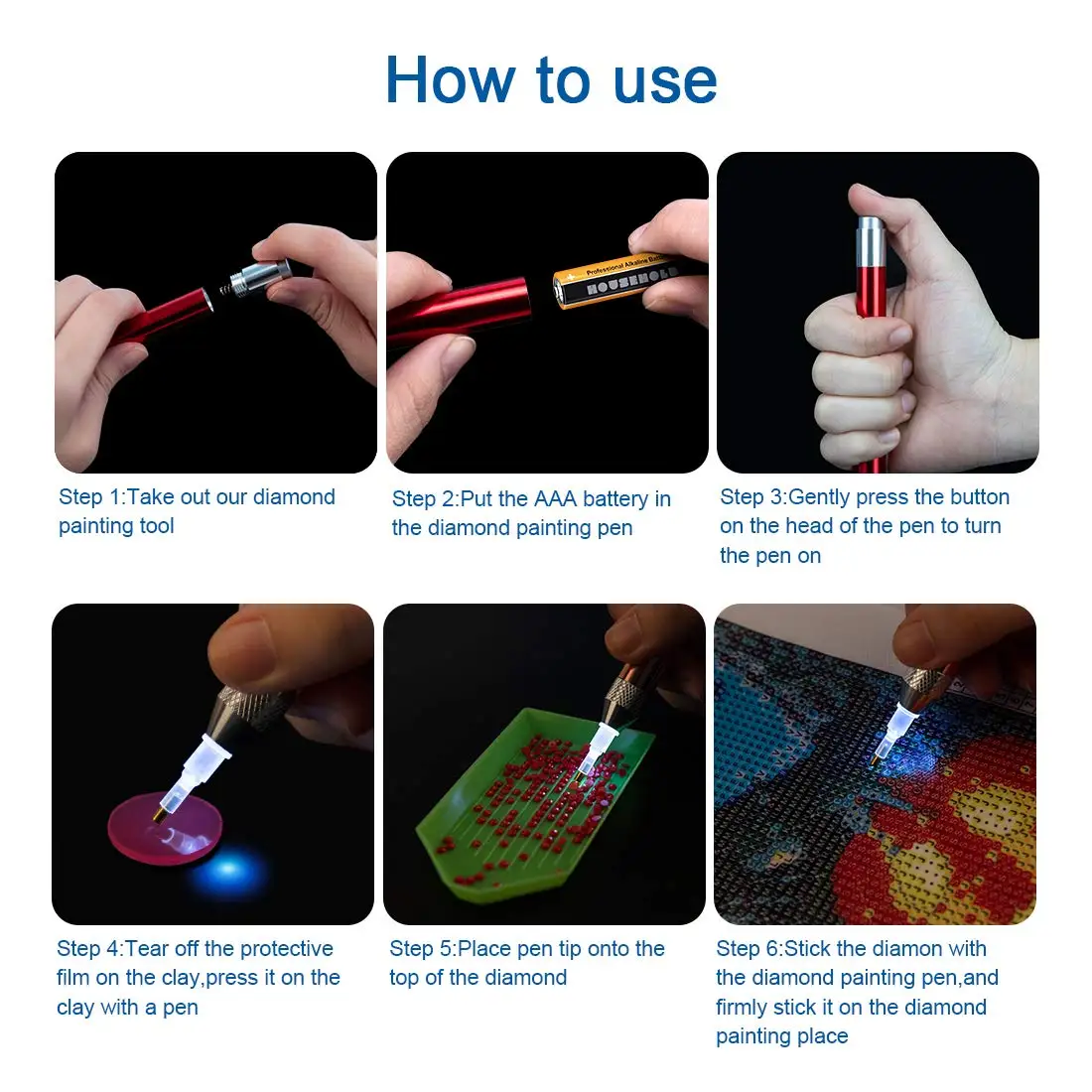 How to use

Professional Alkaline Battery
HOUSEHOLD

Step 1:Take out our diamond painting tool

Step 2:Put the AAA battery in the diamond painting pen

Step 3:Gently press the button on the head of the pen to turn the pen on

Step 4:Tear off the protective film on the clay,press it on the clay with a pen

Step 5:Place pen tip onto the top of the diamond

Step 6:Stick the diamon with the diamond painting pen,and firmly stick it on the diamond painting place