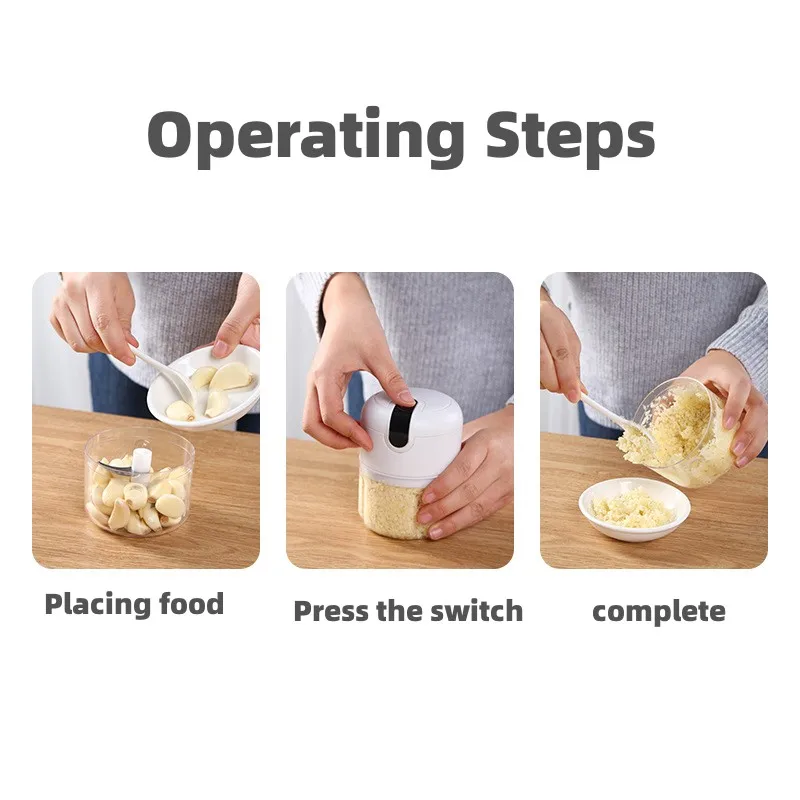 Operating Steps

Placing food

Press the switch

complete