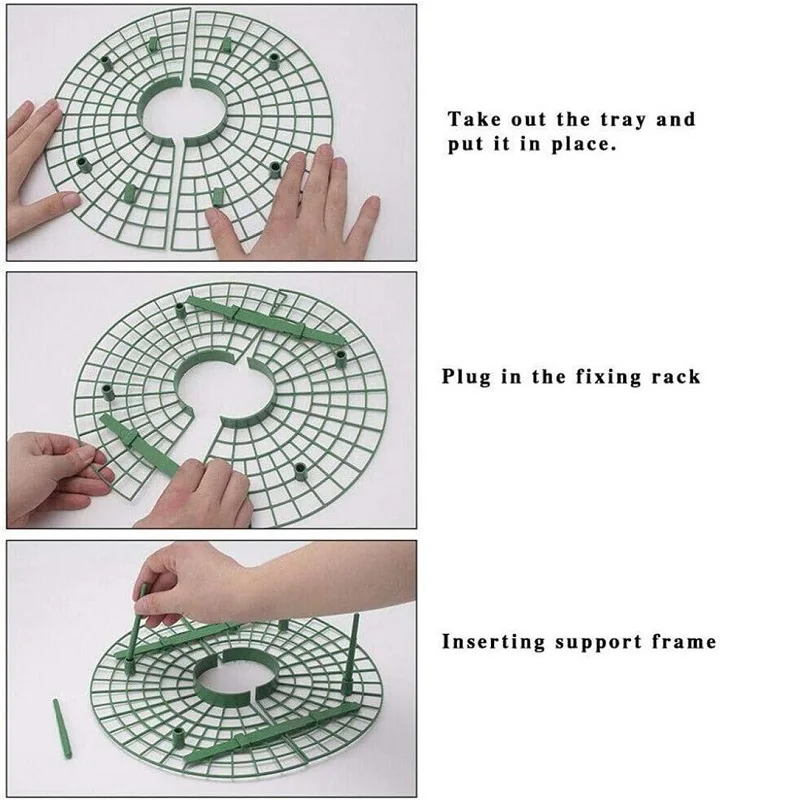 Take out the tray and put it in place.

Plug in the fixing rack

Inserting support frame