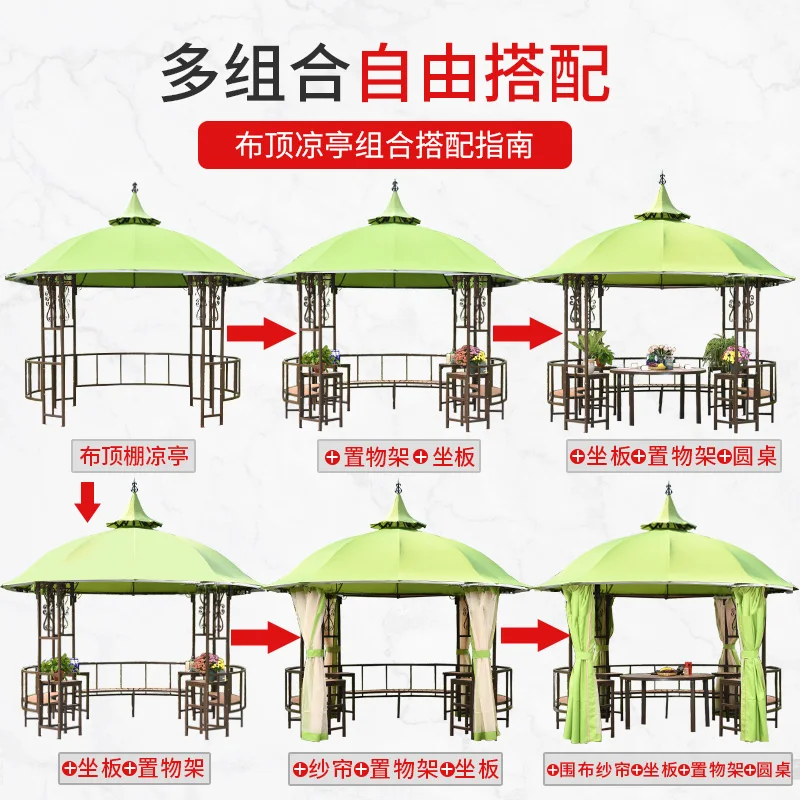 多组合自由搭配

布顶凉亭组合搭配指南

布顶棚凉亭

+置物架+坐板

+坐板+置物架+圆桌

+坐板+置物架

+纱帘+置物架+坐板

+围布纱帘+坐板+置物架+圆桌