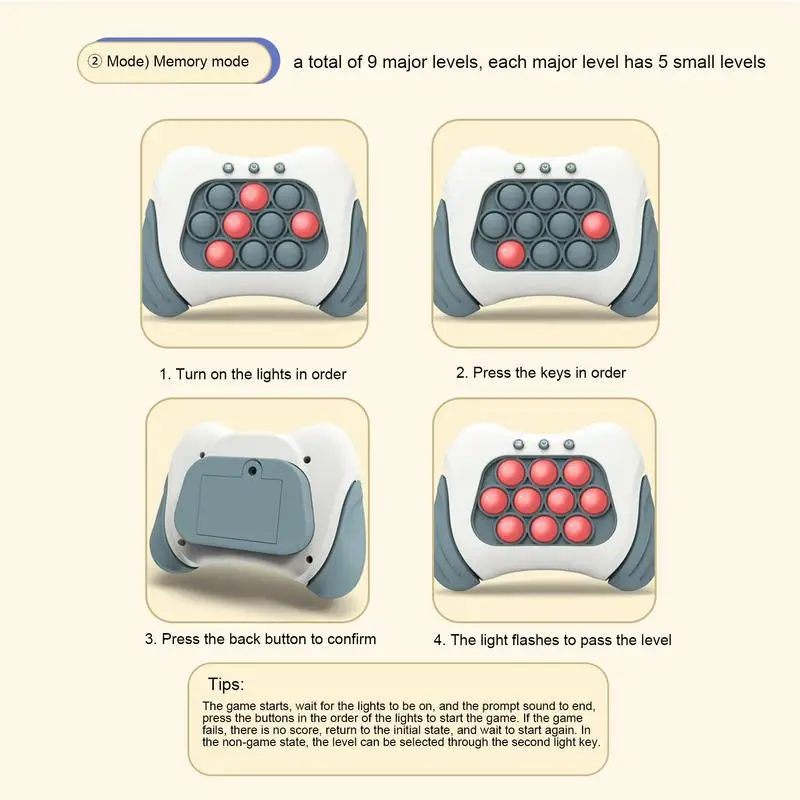 ② Mode) Memory mode

a total of 9 major levels, each major level has 5 small levels

1. Turn on the lights in order

2. Press the keys in order

3. Press the back button to confirm

4. The light flashes to pass the level

Tips:

The game starts, wait for the lights to be on, and the prompt sound to end, press the buttons in the order of the lights to start the game. If the game fails, there is no score, return to the initial state, and wait to start again. In the non-game state, the level can be selected through the second light key.