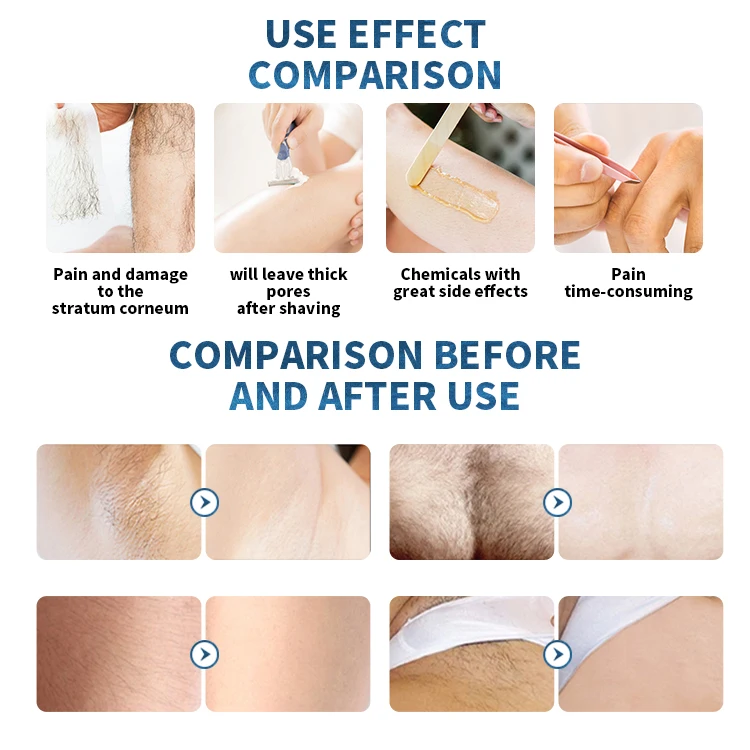 USE EFFECT COMPARISON

Pain and damage to the stratum corneum

will leave thick pores after shaving

Chemicals with great side effects

Pain time-consuming

COMPARISON BEFORE AND AFTER USE