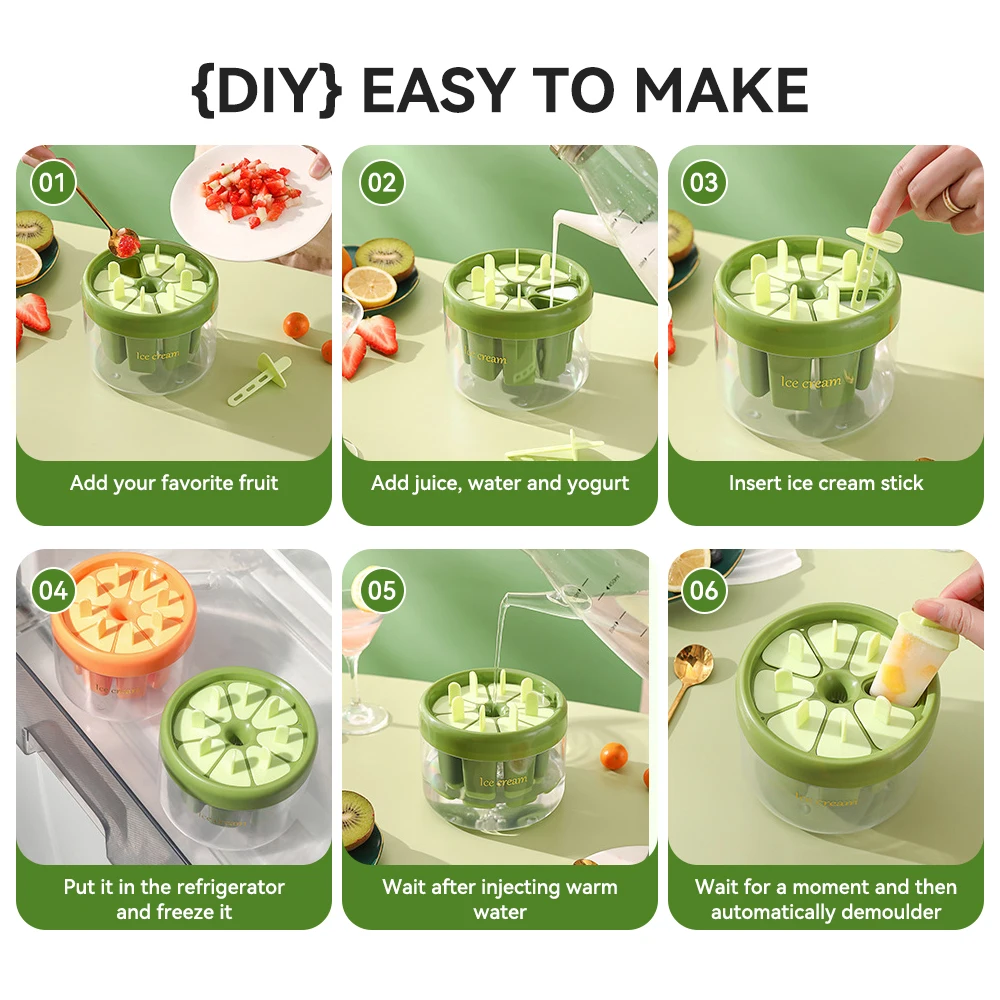 {DIY} EASY TO MAKE

01

Ice cream

Add your favorite fruit

02

Ice cream

Add juice, water and yogurt

03

Ice cream

Insert ice cream stick

04

Ice cream

Put it in the refrigerator and freeze it

05

Ice cream

Wait after injecting warm water

06

Ice cream

Wait for a moment and then automatically demoulder