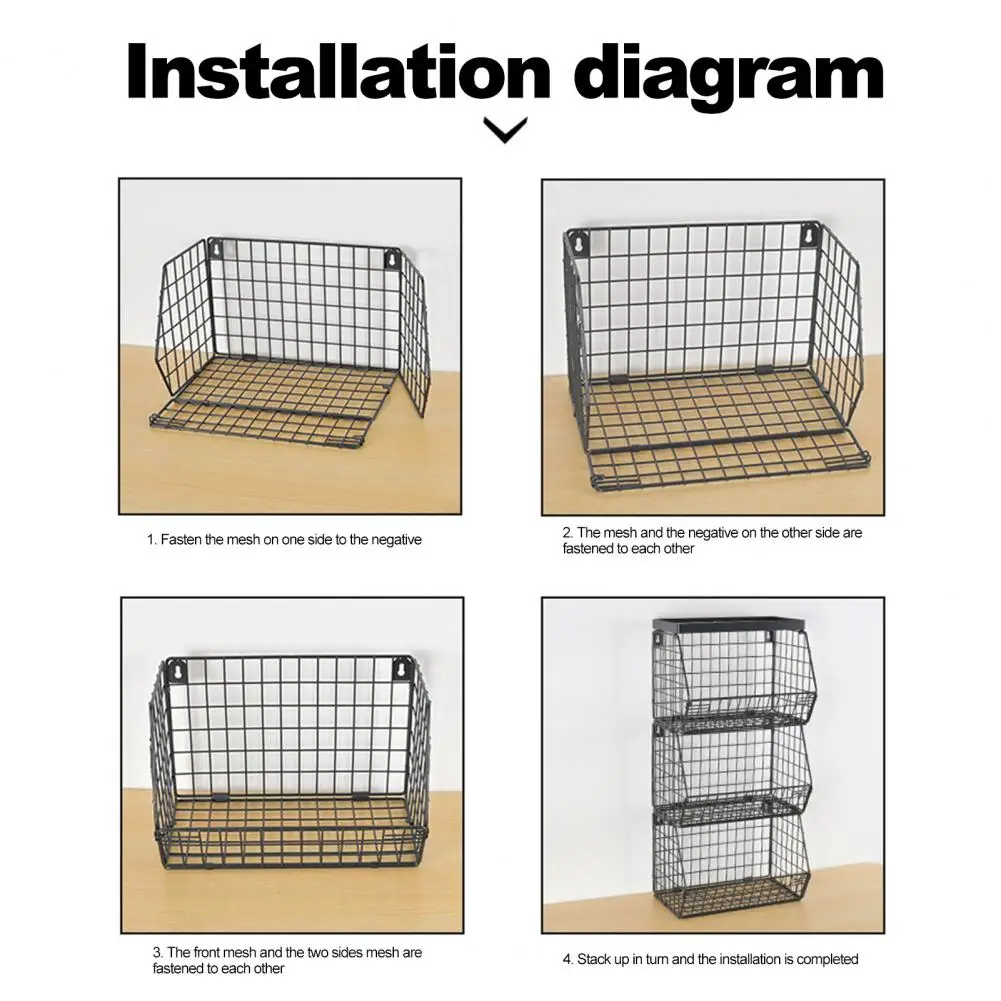 Installation diagram

1. Fasten the mesh on one side to the negative

2. The mesh and the negative on the other side are fastened to each other

3. The front mesh and the two sides mesh are fastened to each other

4. Stack up in turn and the installation is completed