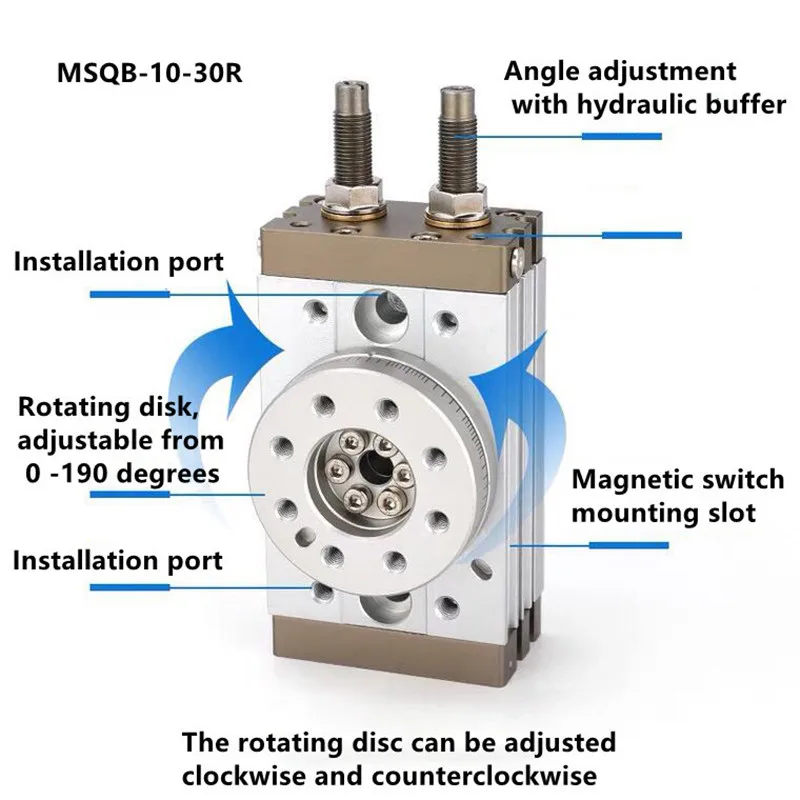 MSQB-10-30R

Angle adjustment with hydraulic buffer

Installation port

Rotating disk, adjustable from 0 -190 degrees

Magnetic switch mounting slot

Installation port

The rotating disc can be adjusted clockwise and counterclockwise