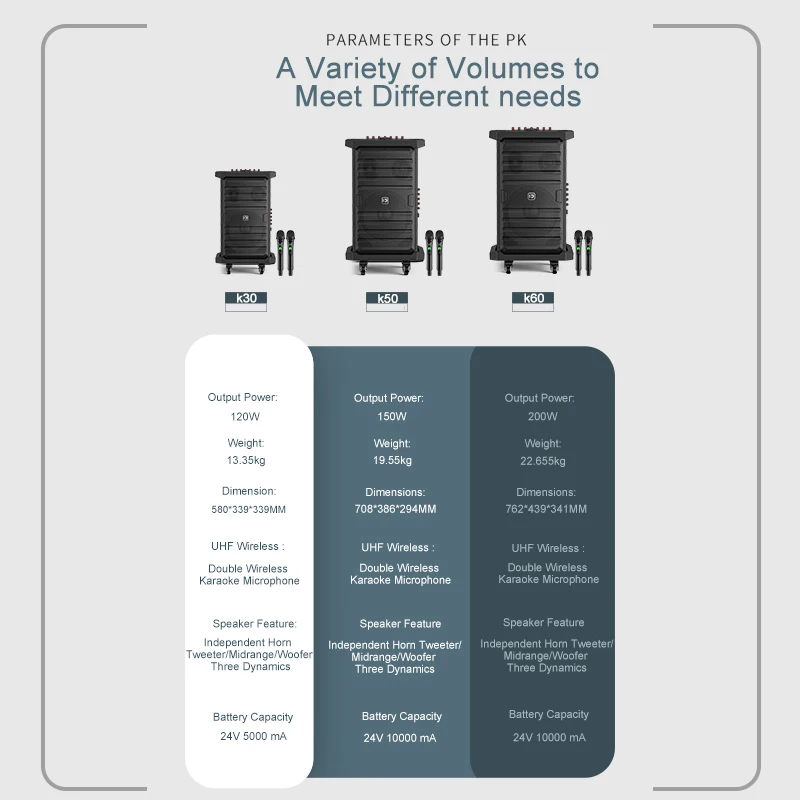 PARAMETERS OF THE PK

A Variety of Volumes to Meet Different needs

k30

k50

k60

Output Power:
120W

Weight:
13.35kg

Dimension:
580*339*339MM

UHF Wireless :
Double Wireless Karaoke Microphone

Speaker Feature:
Independent Horn Tweeter/Midrange/Woofer Three Dynamics

Battery Capacity
24V 5000 mA

Output Power:
150W

Weight:
19.55kg

Dimensions:
708*386*294MM

UHF Wireless :
Double Wireless Karaoke Microphone

Speaker Feature
Independent Horn Tweeter/ Midrange/Woofer Three Dynamics

Battery Capacity
24V 10000 mA

Output Power:
200W

Weight:
22.655kg

Dimensions:
762*439*341MM

UHF Wireless :
Double Wireless Karaoke Microphone

Speaker Feature
Independent Horn Tweeter/ Midrange/Woofer Three Dynamics

Battery Capacity
24V 10000 mA