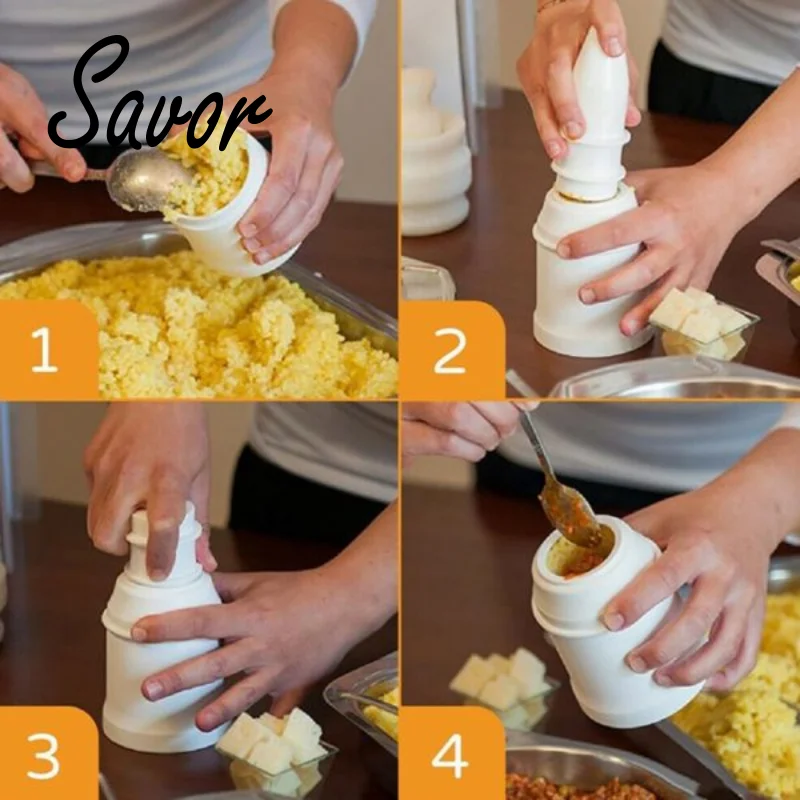 Savor

1

2

3

4