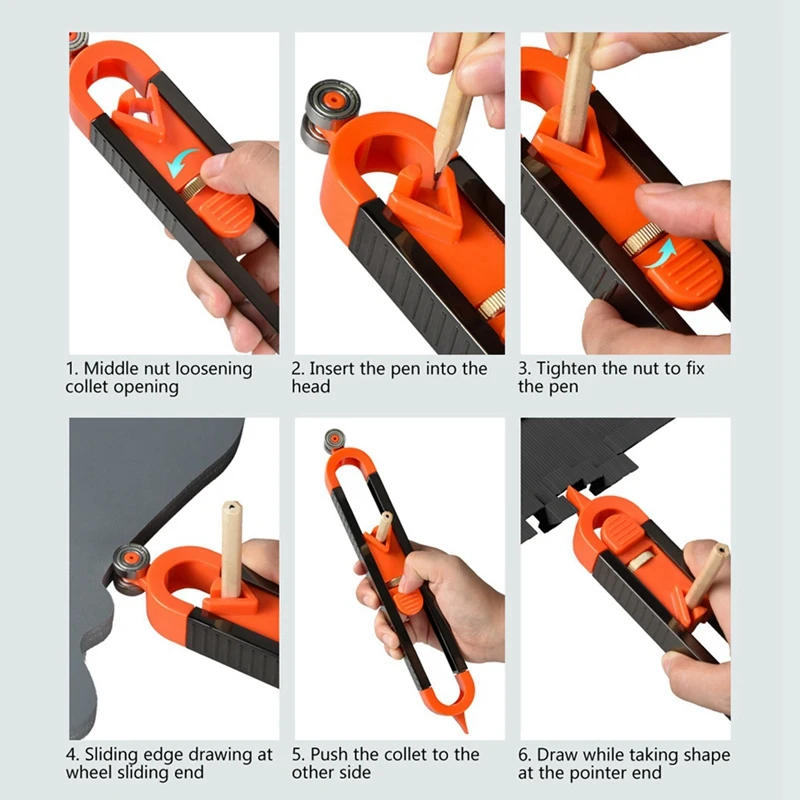 1. Middle nut loosening collet opening

2. Insert the pen into the head

3. Tighten the nut to fix the pen

4. Sliding edge drawing at wheel sliding end

5. Push the collet to the other side

6. Draw while taking shape at the pointer end