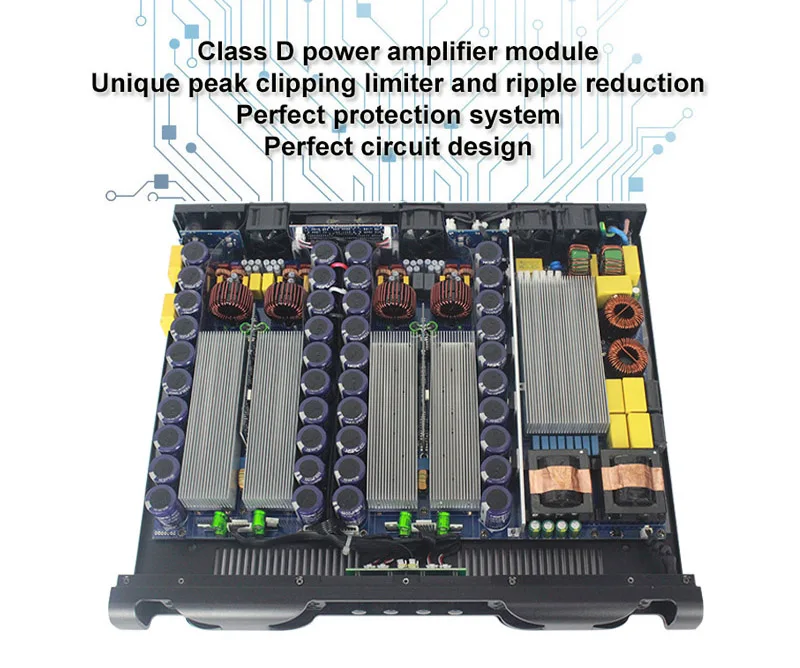 Class D power amplifier module
Unique peak clipping limiter and ripple reduction
Perfect protection system
Perfect circuit design