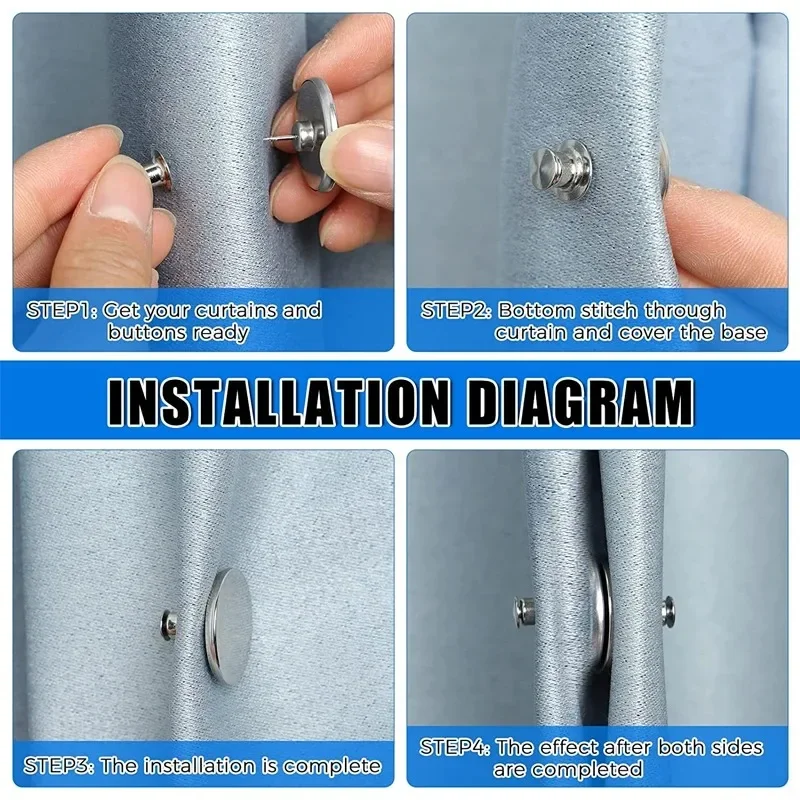 STEP1: Get your curtains and buttons ready

STEP2: Bottom stitch through curtain and cover the base

INSTALLATION DIAGRAM

STEP3: The installation is complete

STEP4: The effect after both sides are completed