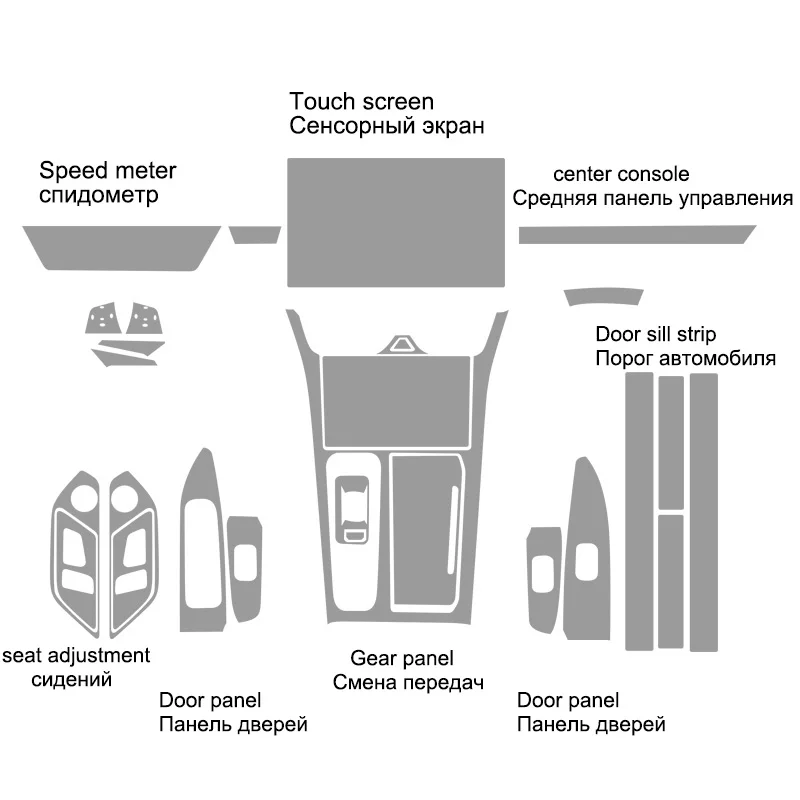 Touch screen
Сенсорный экран

Speed meter
спидометр

center console
Средняя панель управления

Door sill strip
Порог автомобиля

seat adjustment
сидений

Door panel
Панель дверей

Gear panel
Смена передач

Door panel
Панель дверей