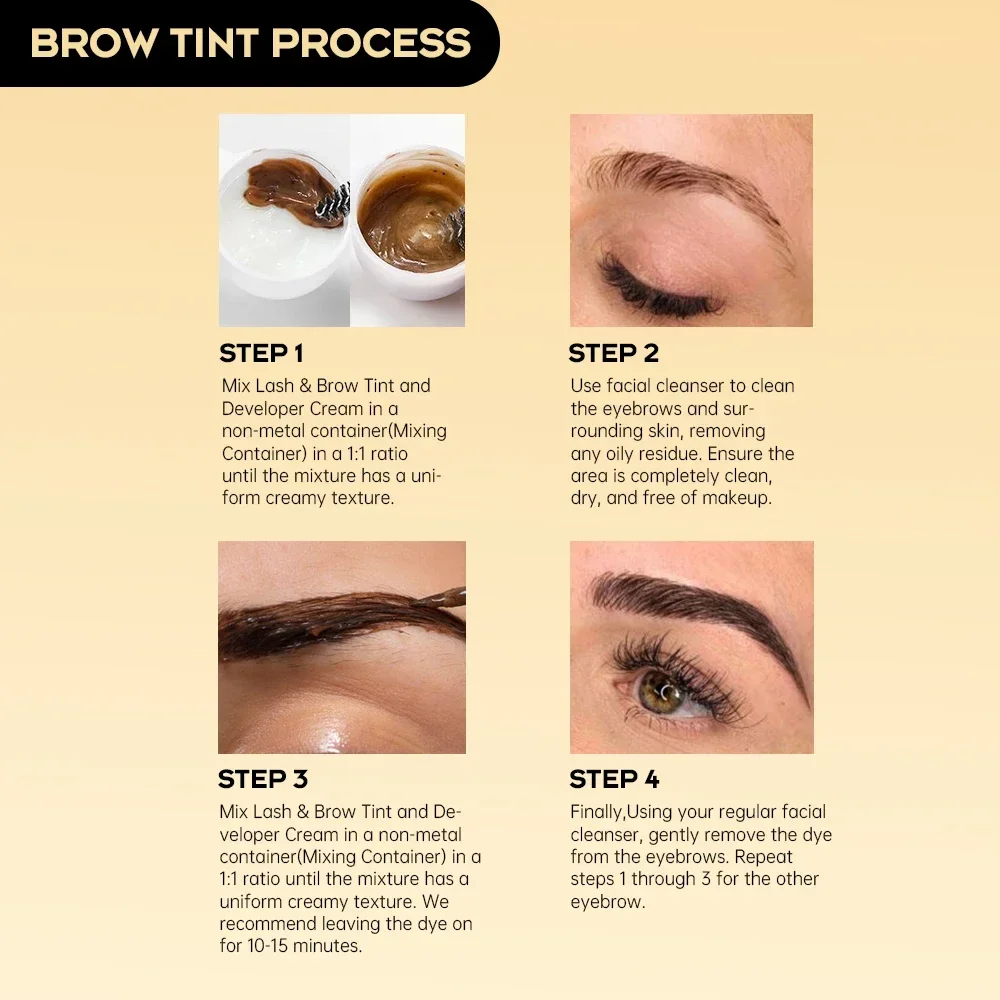 BROW TINT PROCESS

STEP 1
Mix Lash & Brow Tint and Developer Cream in a non-metal container(Mixing Container) in a 1:1 ratio until the mixture has a uniform creamy texture.

STEP 2
Use facial cleanser to clean the eyebrows and surrounding skin, removing any oily residue. Ensure the area is completely clean, dry, and free of makeup.

STEP 3
Mix Lash & Brow Tint and Developer Cream in a non-metal container(Mixing Container) in a 1:1 ratio until the mixture has a uniform creamy texture. We recommend leaving the dye on for 10-15 minutes.

STEP 4
Finally,Using your regular facial cleanser, gently remove the dye from the eyebrows. Repeat steps 1 through 3 for the other eyebrow.