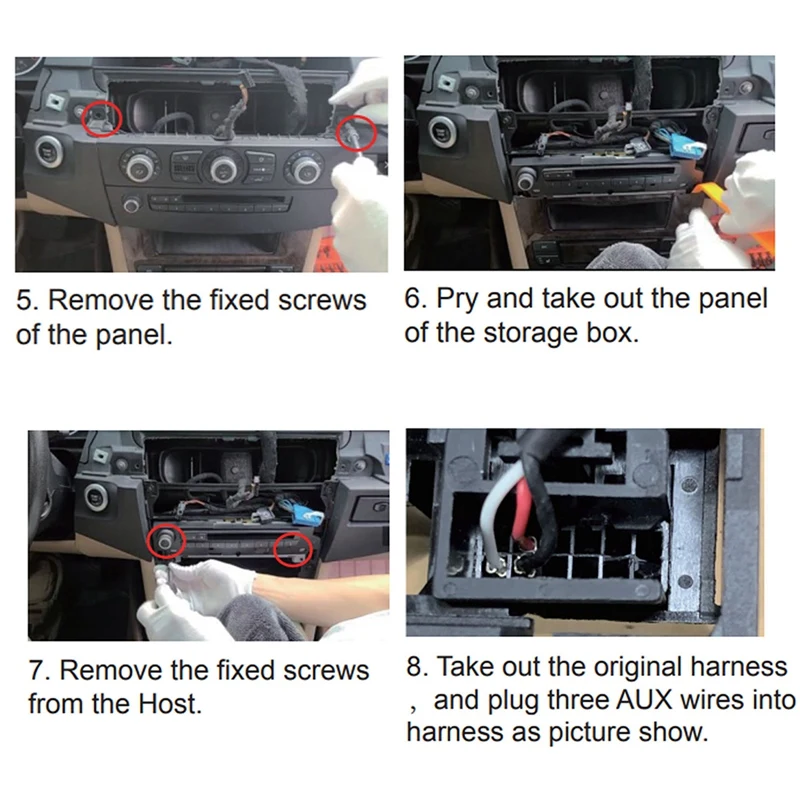 5. Remove the fixed screws of the panel.

6. Pry and take out the panel of the storage box.

7. Remove the fixed screws from the Host.

8. Take out the original harness , and plug three AUX wires into harness as picture show.