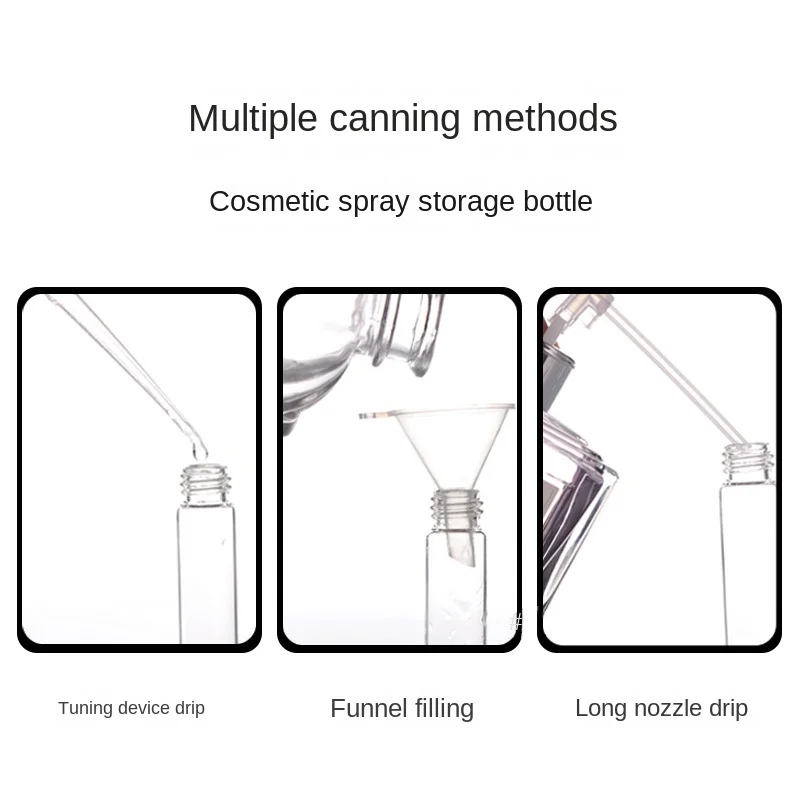 Multiple canning methods

Cosmetic spray storage bottle

Tuning device drip

Funnel filling

Long nozzle drip