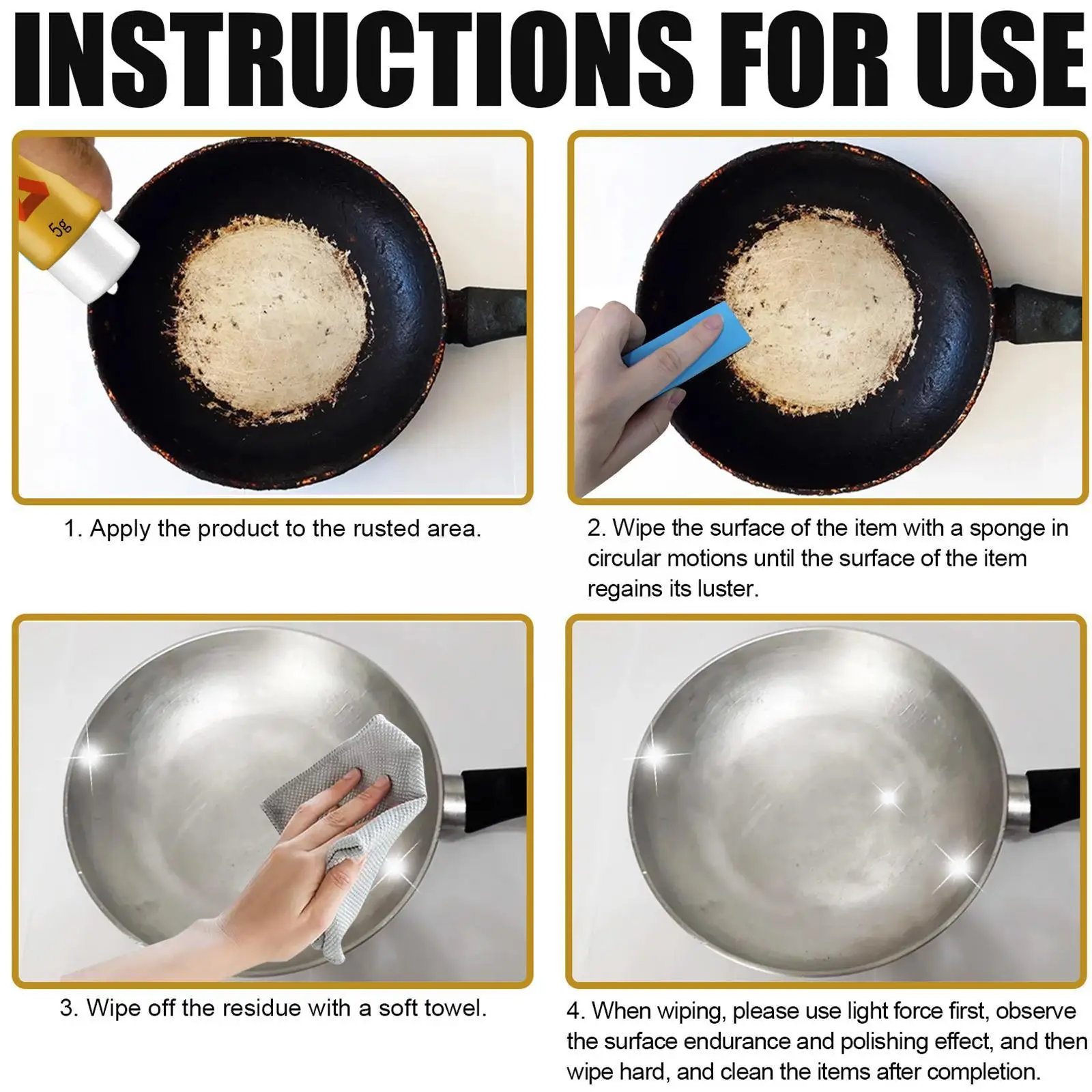 INSTRUCTIONS FOR USE

5g

1. Apply the product to the rusted area.

2. Wipe the surface of the item with a sponge in circular motions until the surface of the item regains its luster.

3. Wipe off the residue with a soft towel.

4. When wiping, please use light force first, observe the surface endurance and polishing effect, and then wipe hard, and clean the items after completion.