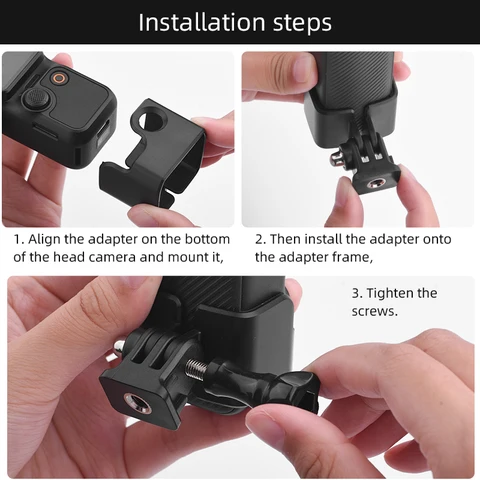 Installation steps

1. Align the adapter on the bottom of the head camera and mount it,

2. Then install the adapter onto the adapter frame,

3. Tighten the screws.