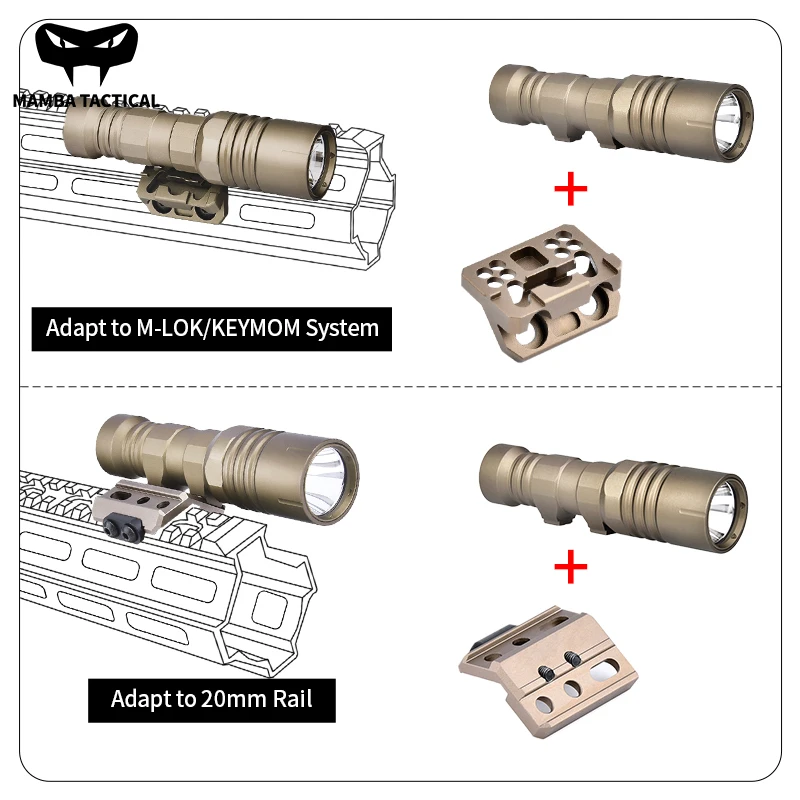 MAMBA TACTICAL

+

Adapt to M-LOK/KEYMOM System

+

Adapt to 20mm Rail