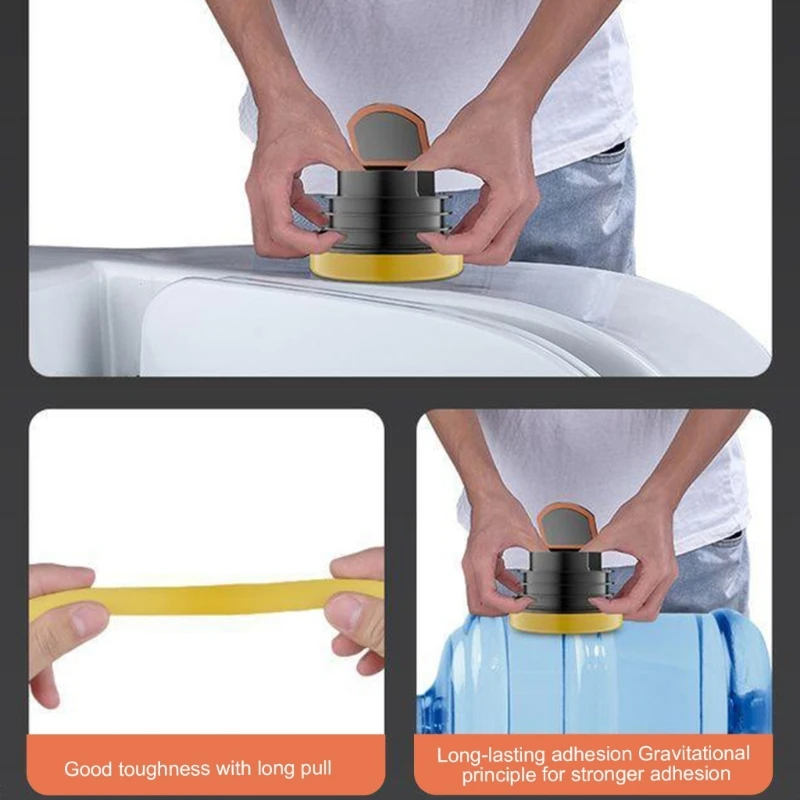 Good toughness with long pull

Long-lasting adhesion Gravitational principle for stronger adhesion