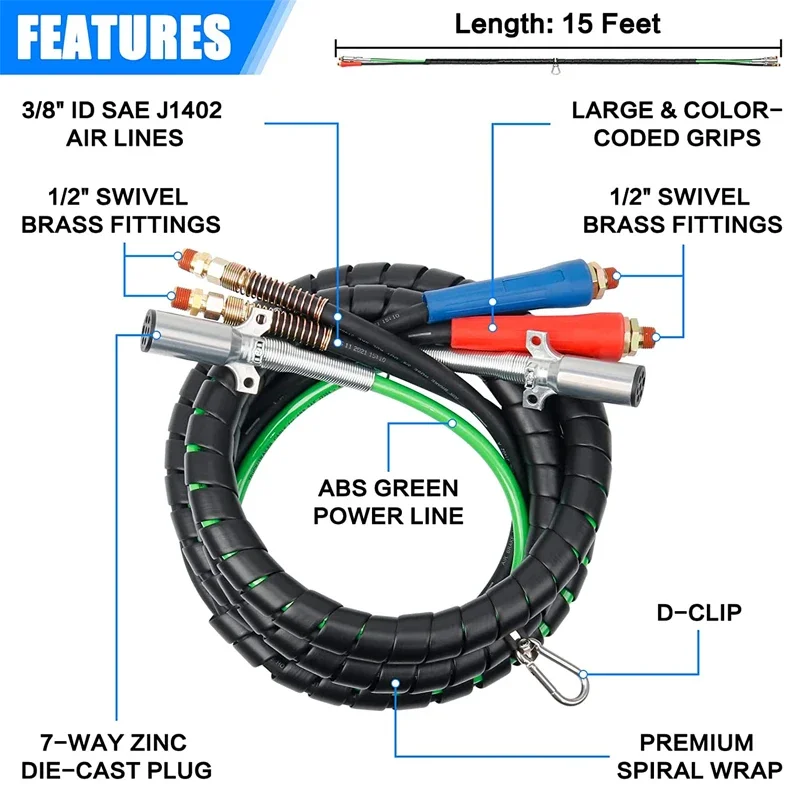 FEATURES

Length: 15 Feet

3/8" ID SAE J1402 AIR LINES

LARGE & COLOR-CODED GRIPS

1/2" SWIVEL BRASS FITTINGS

1/2" SWIVEL BRASS FITTINGS

ABS GREEN POWER LINE

D-CLIP

7-WAY ZINC DIE-CAST PLUG

PREMIUM SPIRAL WRAP