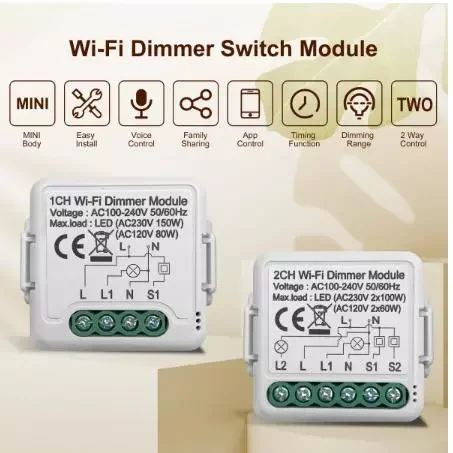 Wi-Fi Dimmer Switch Module

MINI

MINI Body

Easy Install

Voice Control

Family Sharing

App Control

Timing Function

Dimming Range

TWO

2 Way Control

1CH Wi-Fi Dimmer Module
Voltage : AC100-240V 50/60Hz
Max.load : LED (AC230V 150W)
(AC120V 80W)

CE

L N

L L1 N S1

2CH Wi-Fi Dimmer Module
Voltage : AC100-240V 50/60Hz
Max.load : LED (AC230V 2x100W)
(AC120V 2x60W)

CE

L N

L2 L L1 N S1 S2