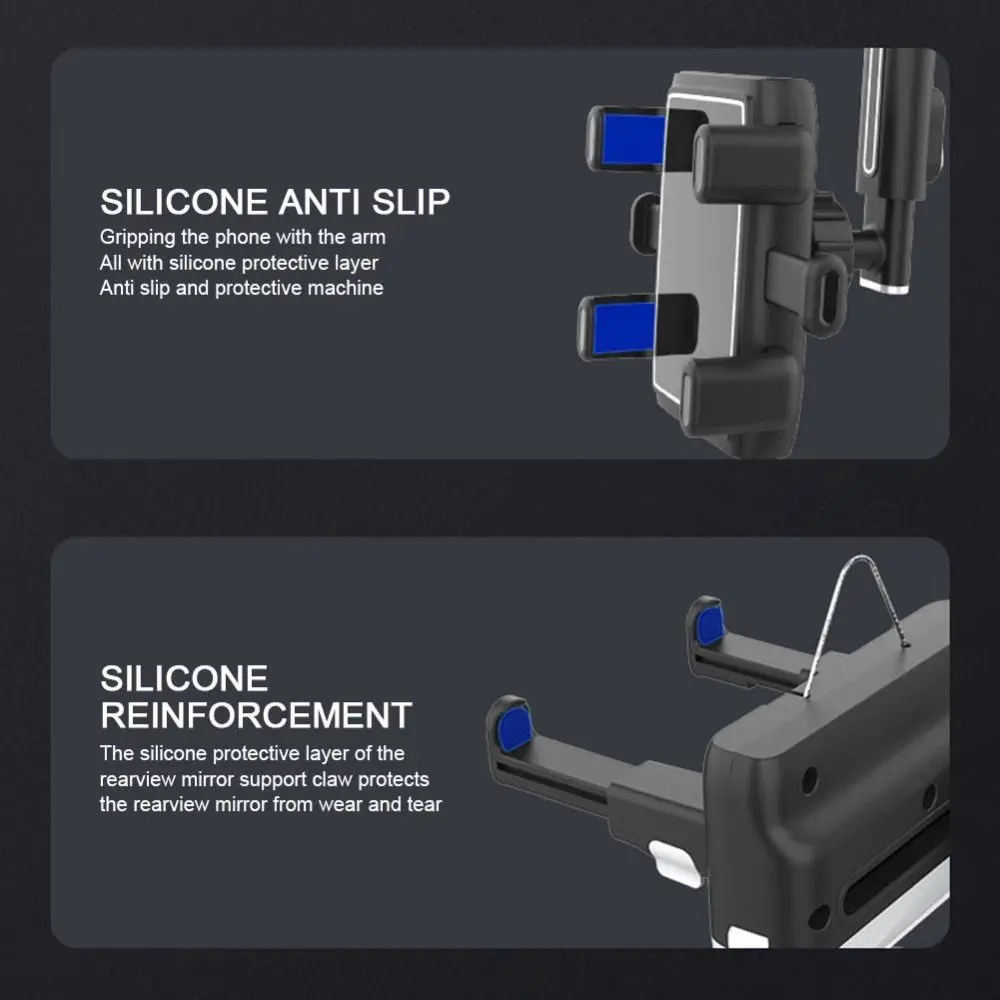 SILICONE ANTI SLIP
Gripping the phone with the arm
All with silicone protective layer
Anti slip and protective machine

SILICONE REINFORCEMENT
The silicone protective layer of the rearview mirror support claw protects the rearview mirror from wear and tear