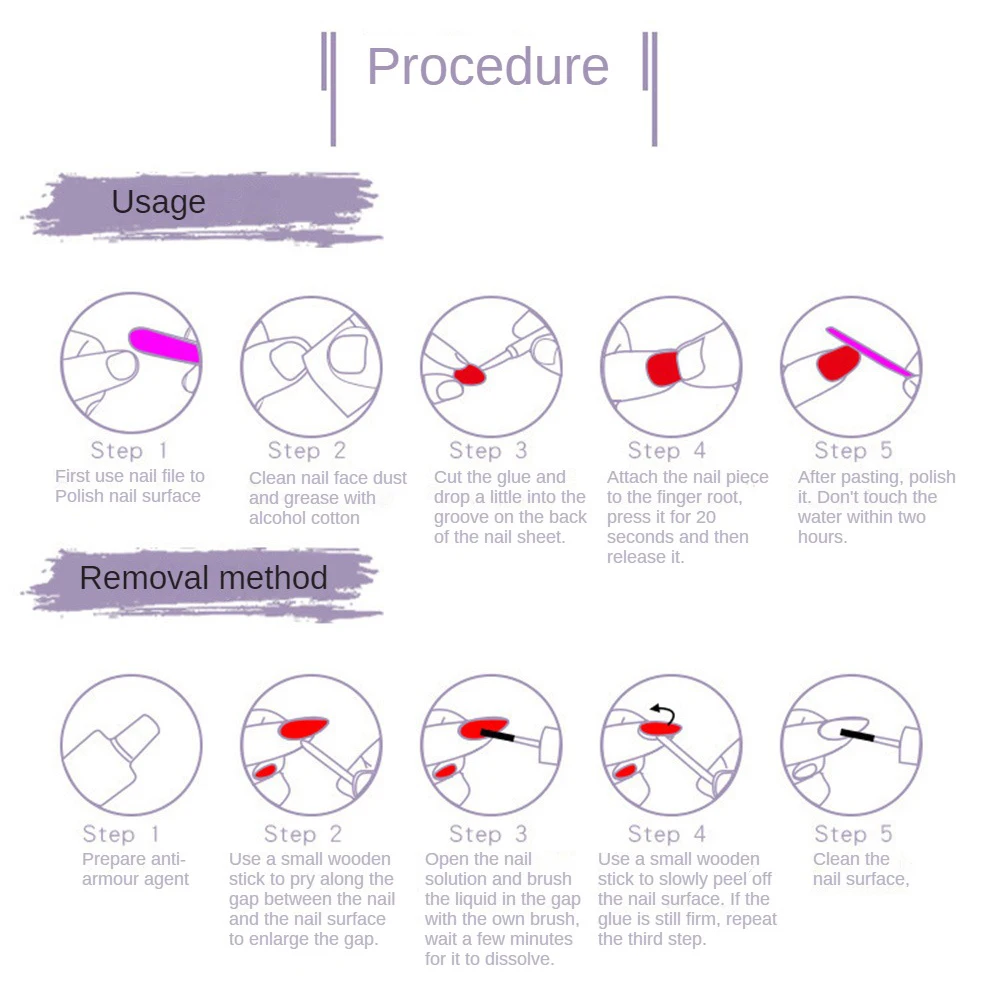 Procedure

Usage

Step 1
First use nail file to Polish nail surface

Step 2
Clean nail face dust and grease with alcohol cotton

Step 3
Cut the glue and drop a little into the groove on the back of the nail sheet.

Step 4
Attach the nail piece to the finger root, press it for 20 seconds and then release it.

Step 5
After pasting, polish it. Don't touch the water within two hours.

Removal method

Step 1
Prepare anti-armour agent

Step 2
Use a small wooden stick to pry along the gap between the nail and the nail surface to enlarge the gap.

Step 3
Open the nail solution and brush the liquid in the gap with the own brush, wait a few minutes for it to dissolve.

Step 4
Use a small wooden stick to slowly peel off the nail surface. If the glue is still firm, repeat the third step.

Step 5
Clean the nail surface,