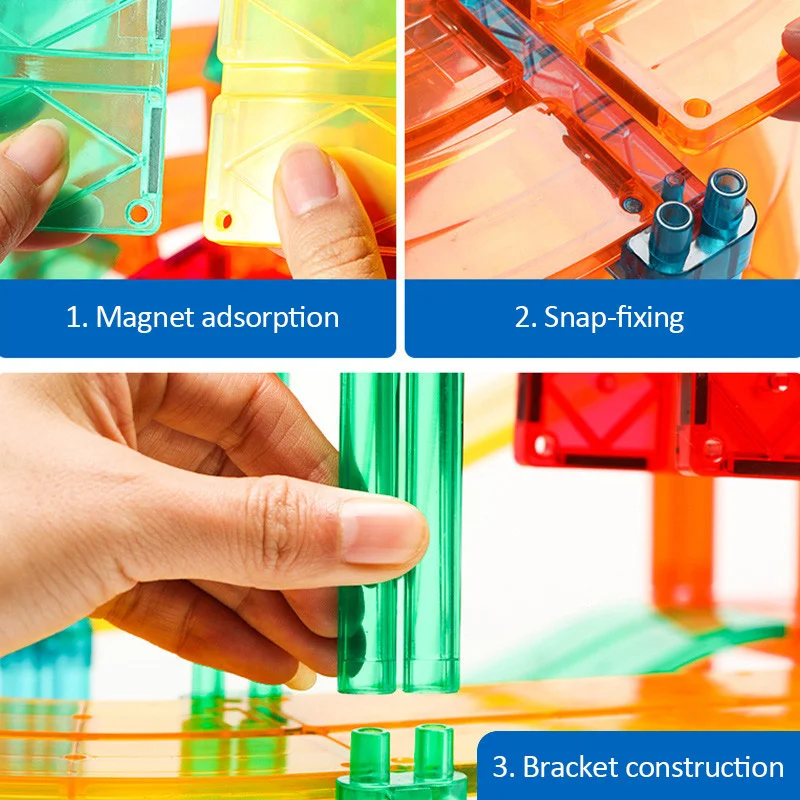 1. Magnet adsorption

2. Snap-fixing

3. Bracket construction