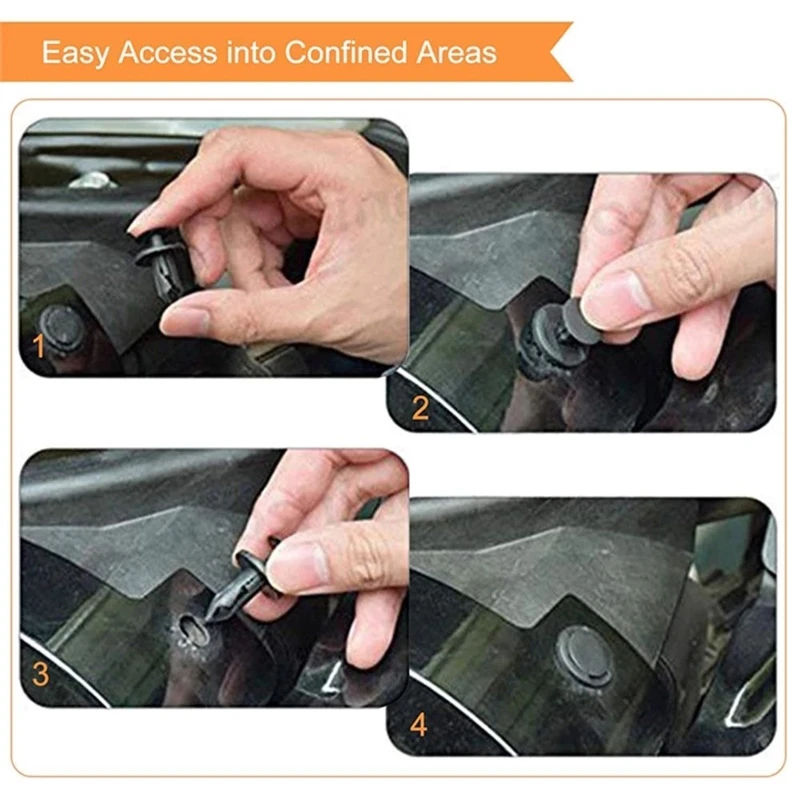 Easy Access into Confined Areas

1

2

3

4