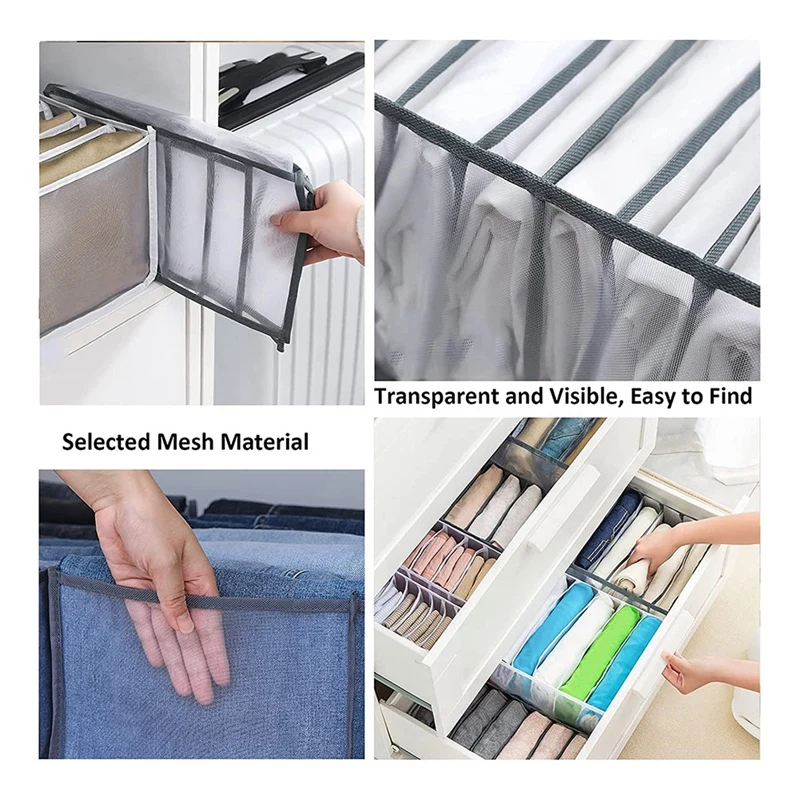 Transparent and Visible, Easy to Find

Selected Mesh Material