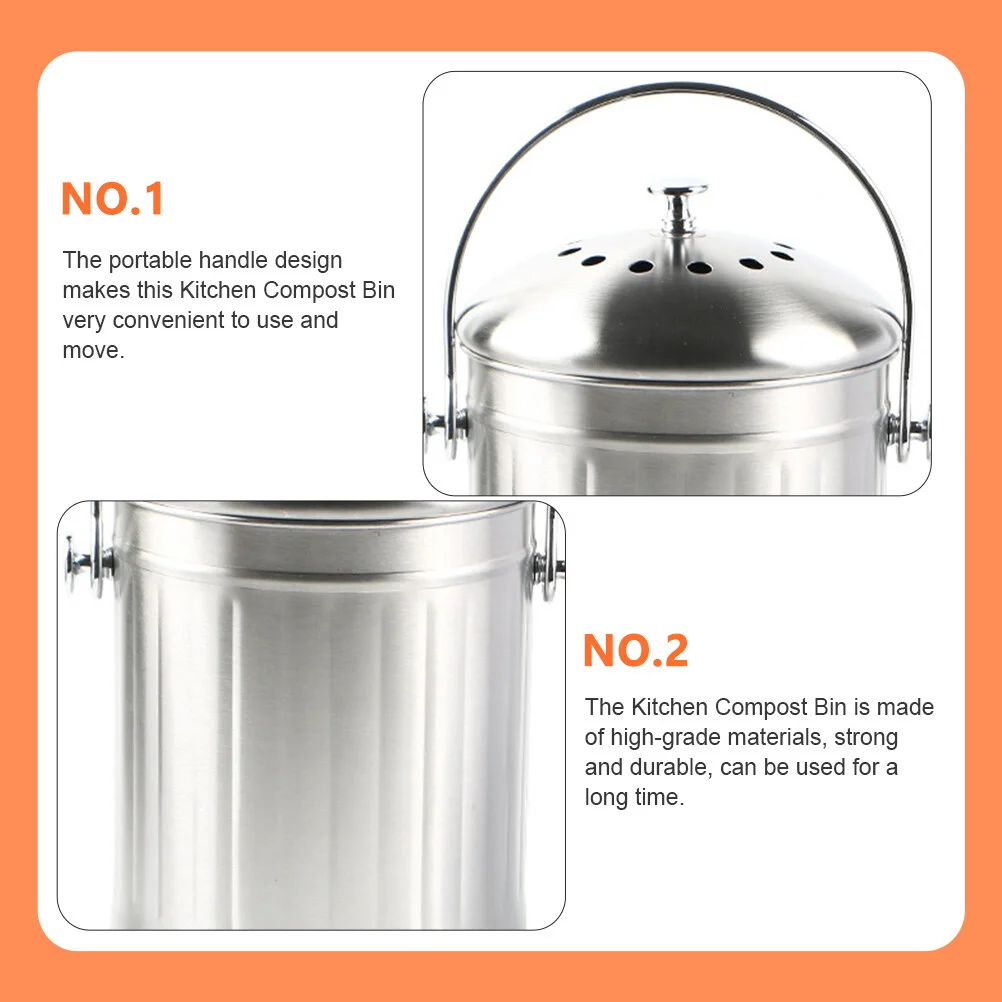 NO.1

The portable handle design makes this Kitchen Compost Bin very convenient to use and move.

NO.2

The Kitchen Compost Bin is made of high-grade materials, strong and durable, can be used for a long time.