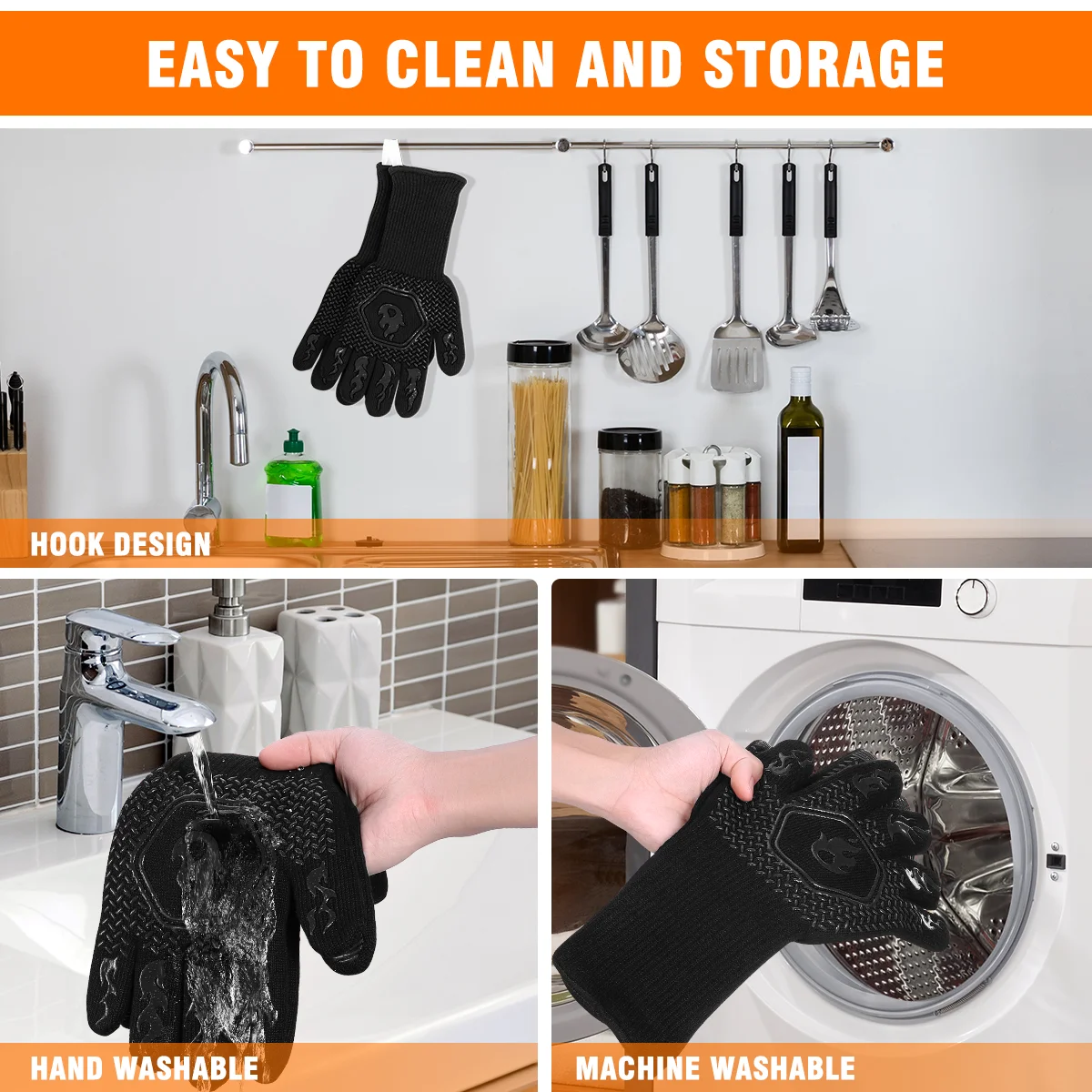 EASY TO CLEAN AND STORAGE

HOOK DESIGN

HAND WASHABLE

MACHINE WASHABLE