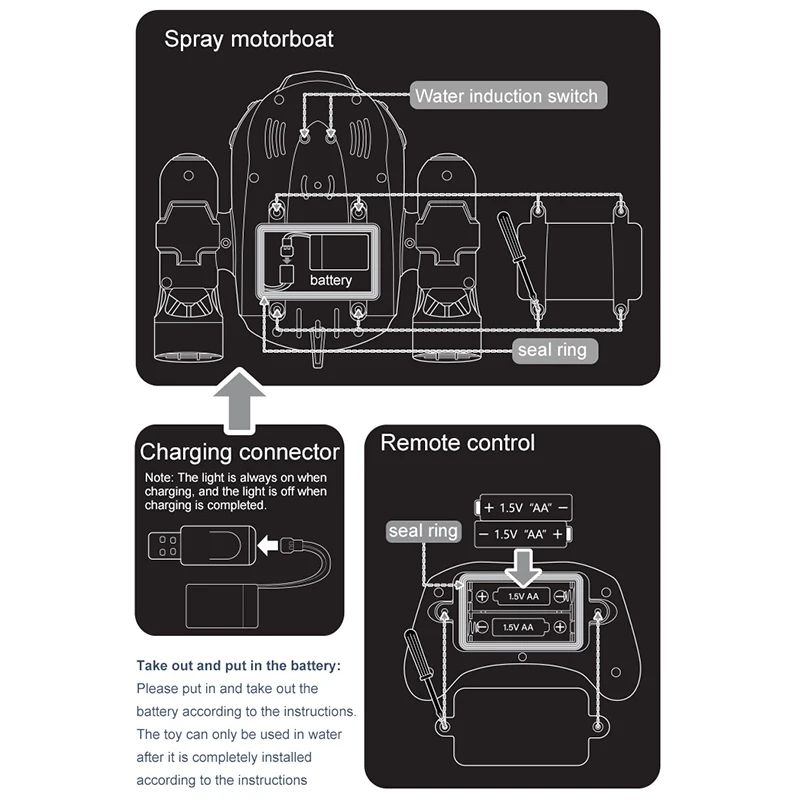 Spray motorboat

Water induction switch

battery

seal ring

Charging connector

Note: The light is always on when charging, and the light is off when charging is completed.

Remote control

+ 1.5V "AA" −

− 1.5V "AA" +

seal ring

1.5V AA

1.5V AA

Take out and put in the battery:

Please put in and take out the battery according to the instructions. The toy can only be used in water after it is completely installed according to the instructions