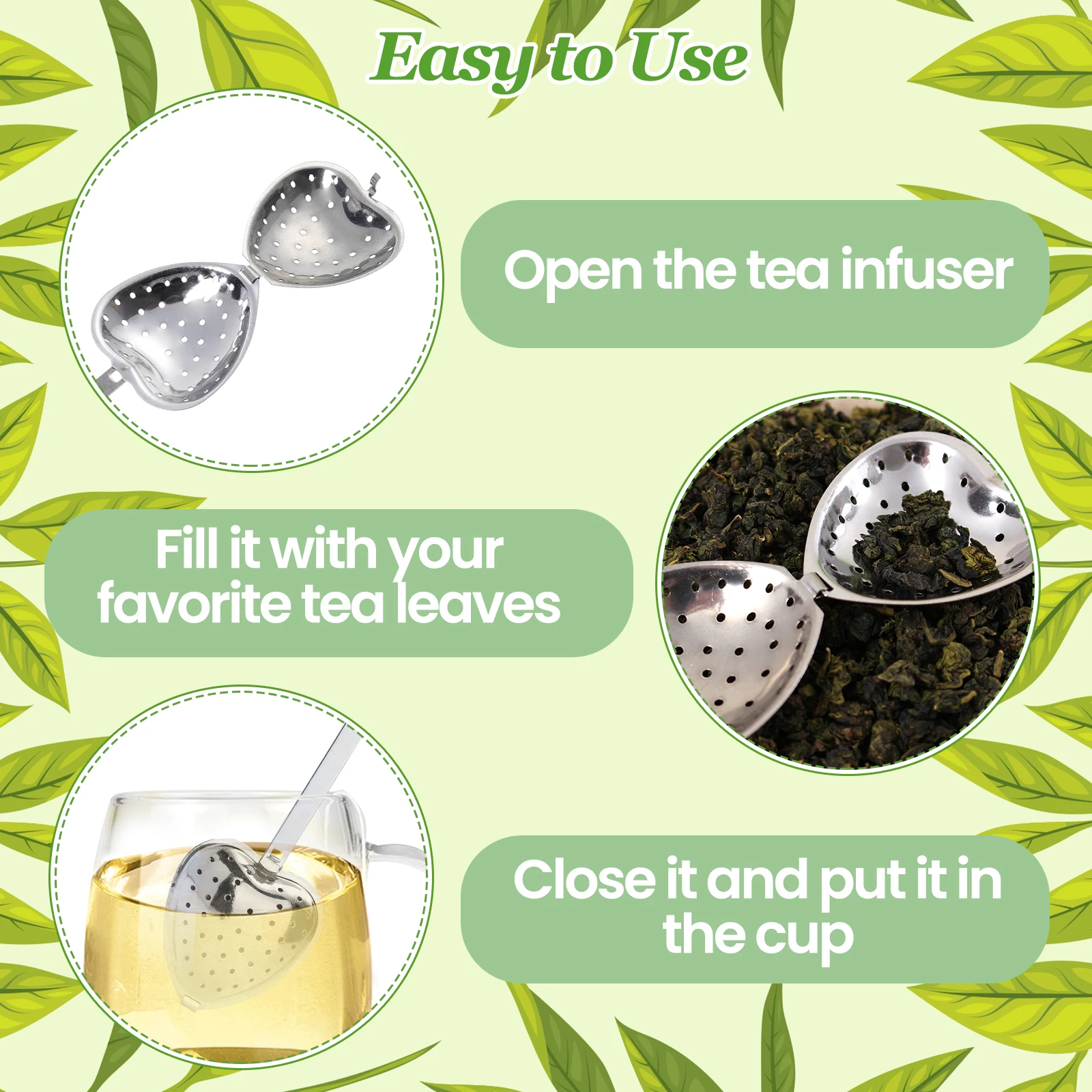 Easy to Use

Open the tea infuser

Fill it with your favorite tea leaves

Close it and put it in the cup