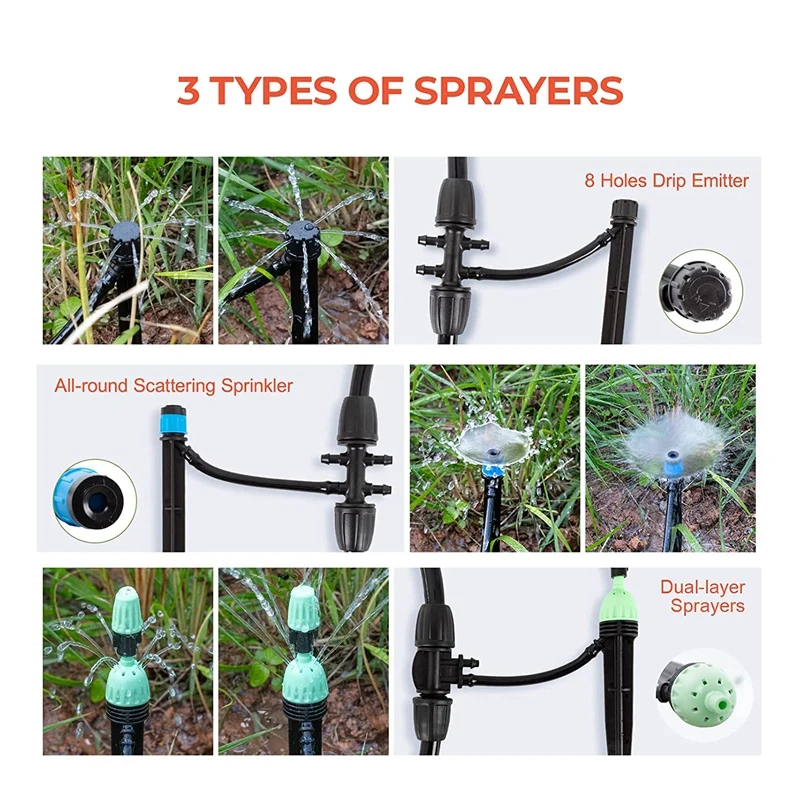 3 TYPES OF SPRAYERS

8 Holes Drip Emitter

All-round Scattering Sprinkler

Dual-layer Sprayers