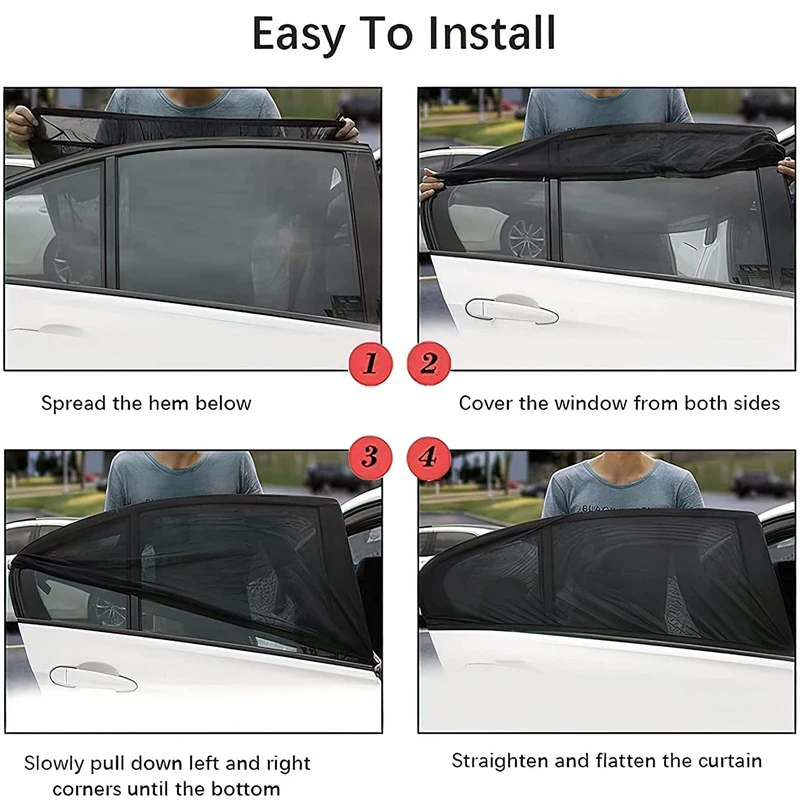 Easy To Install

1

2

Spread the hem below

Cover the window from both sides

3

4

Slowly pull down left and right corners until the bottom

Straighten and flatten the curtain