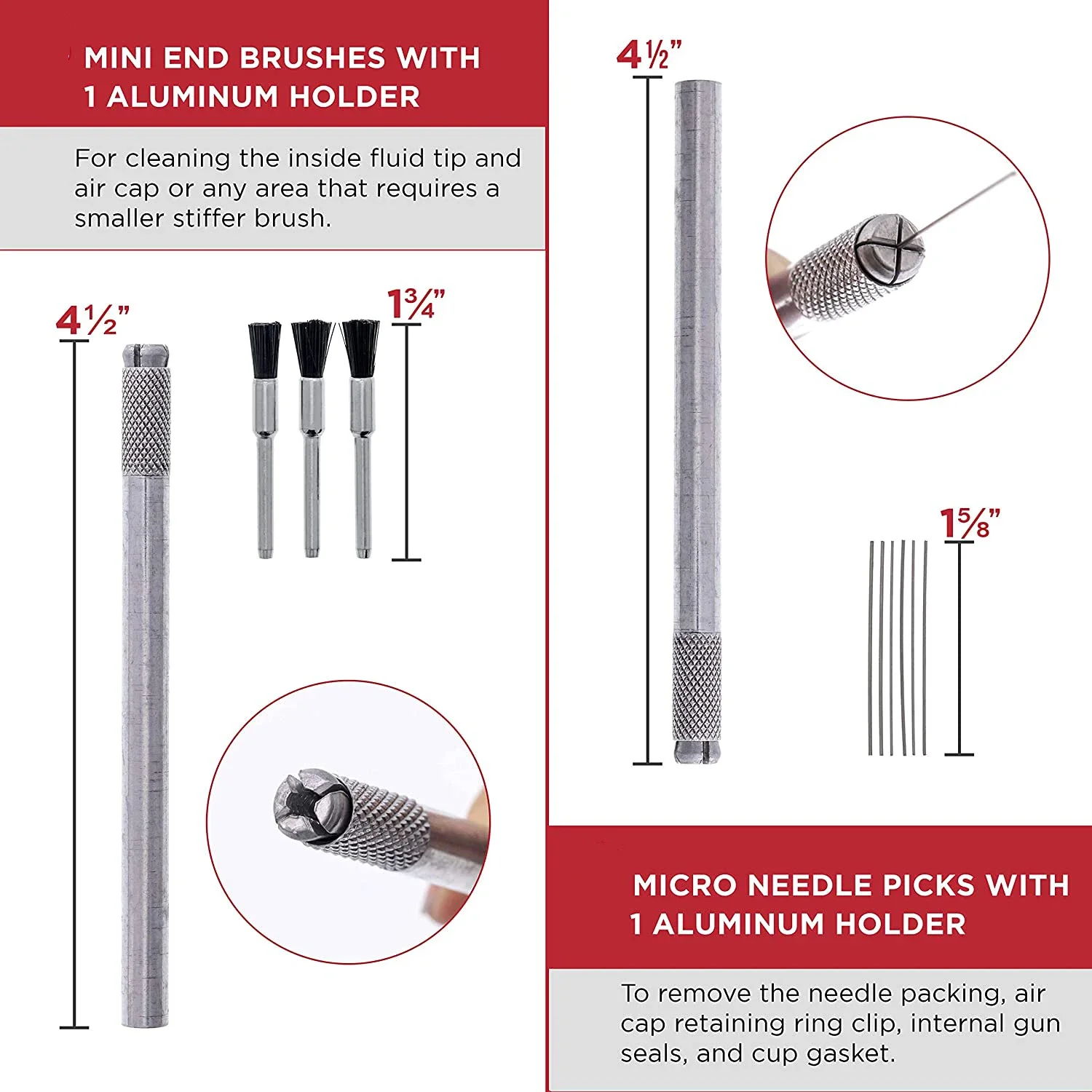 MINI END BRUSHES WITH 1 ALUMINUM HOLDER

For cleaning the inside fluid tip and air cap or any area that requires a smaller stiffer brush.

4½"

1¾"

4½"

1⅝"

MICRO NEEDLE PICKS WITH 1 ALUMINUM HOLDER

To remove the needle packing, air cap retaining ring clip, internal gun seals, and cup gasket.