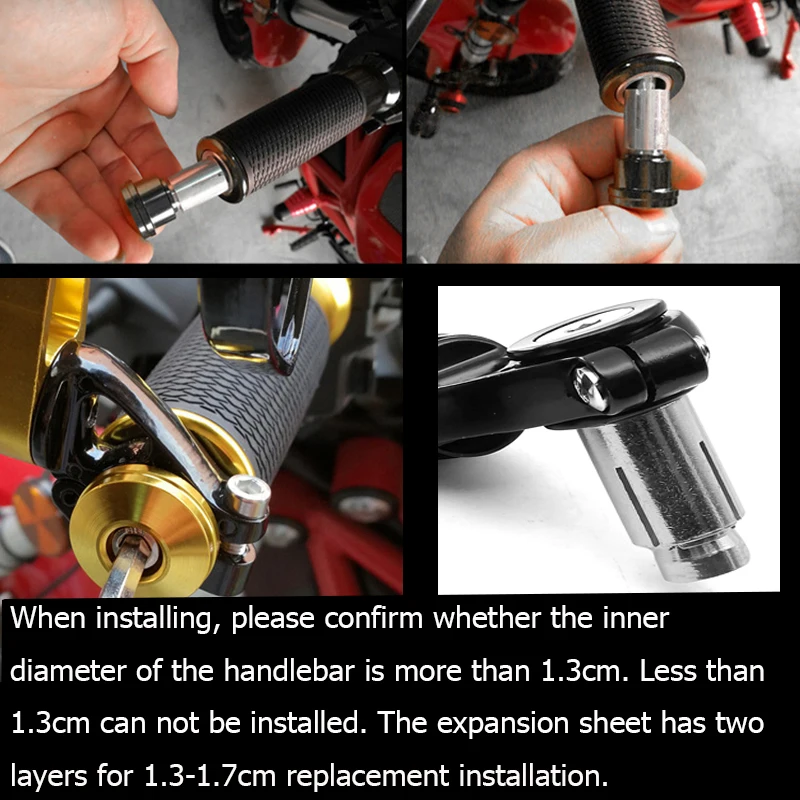 When installing, please confirm whether the inner diameter of the handlebar is more than 1.3cm. Less than 1.3cm can not be installed. The expansion sheet has two layers for 1.3-1.7cm replacement installation.