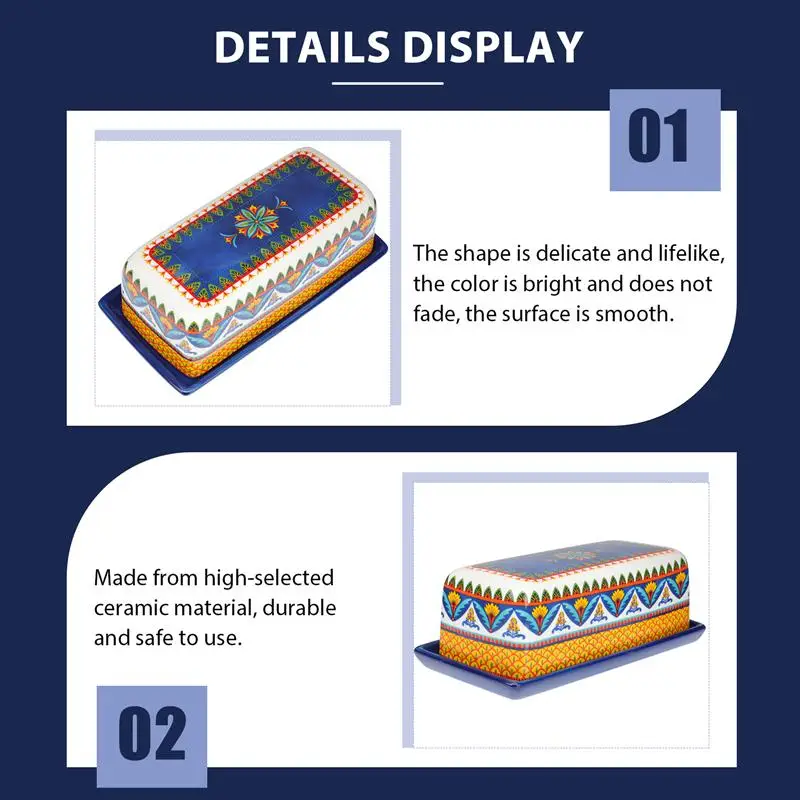 DETAILS DISPLAY

01

The shape is delicate and lifelike, the color is bright and does not fade, the surface is smooth.

Made from high-selected ceramic material, durable and safe to use.

02