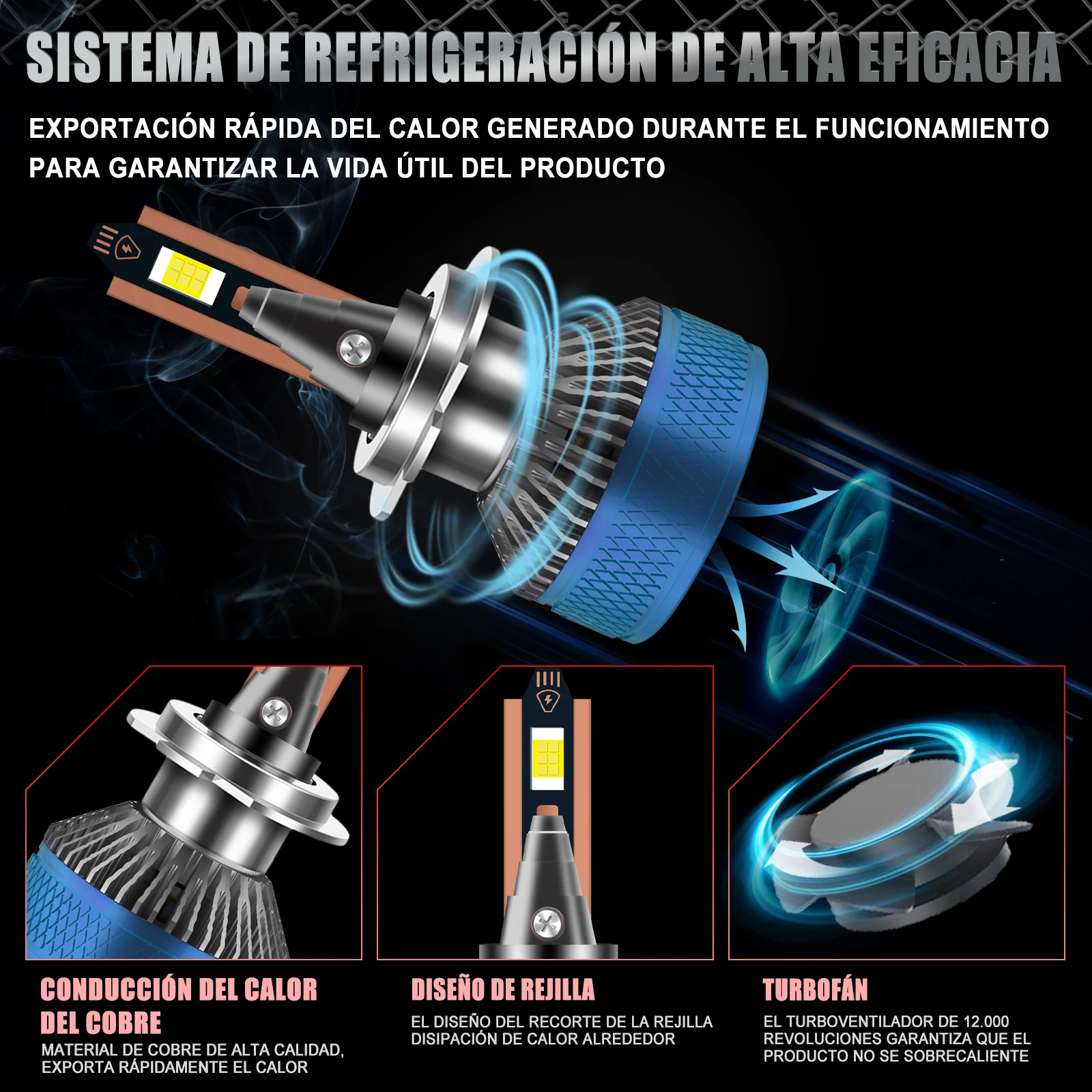 SISTEMA DE REFRIGERACIÓN DE ALTA EFICACIA

EXPORTACIÓN RÁPIDA DEL CALOR GENERADO DURANTE EL FUNCIONAMIENTO PARA GARANTIZAR LA VIDA ÚTIL DEL PRODUCTO

CONDUCCIÓN DEL CALOR DEL COBRE

MATERIAL DE COBRE DE ALTA CALIDAD, EXPORTA RÁPIDAMENTE EL CALOR

DISEÑO DE REJILLA

EL DISEÑO DEL RECORTE DE LA REJILLA DISIPACIÓN DE CALOR ALREDEDOR

TURBOFÁN

EL TURBOVENTILADOR DE 12.000 REVOLUCIONES GARANTIZA QUE EL PRODUCTO NO SE SOBRECALIENTE